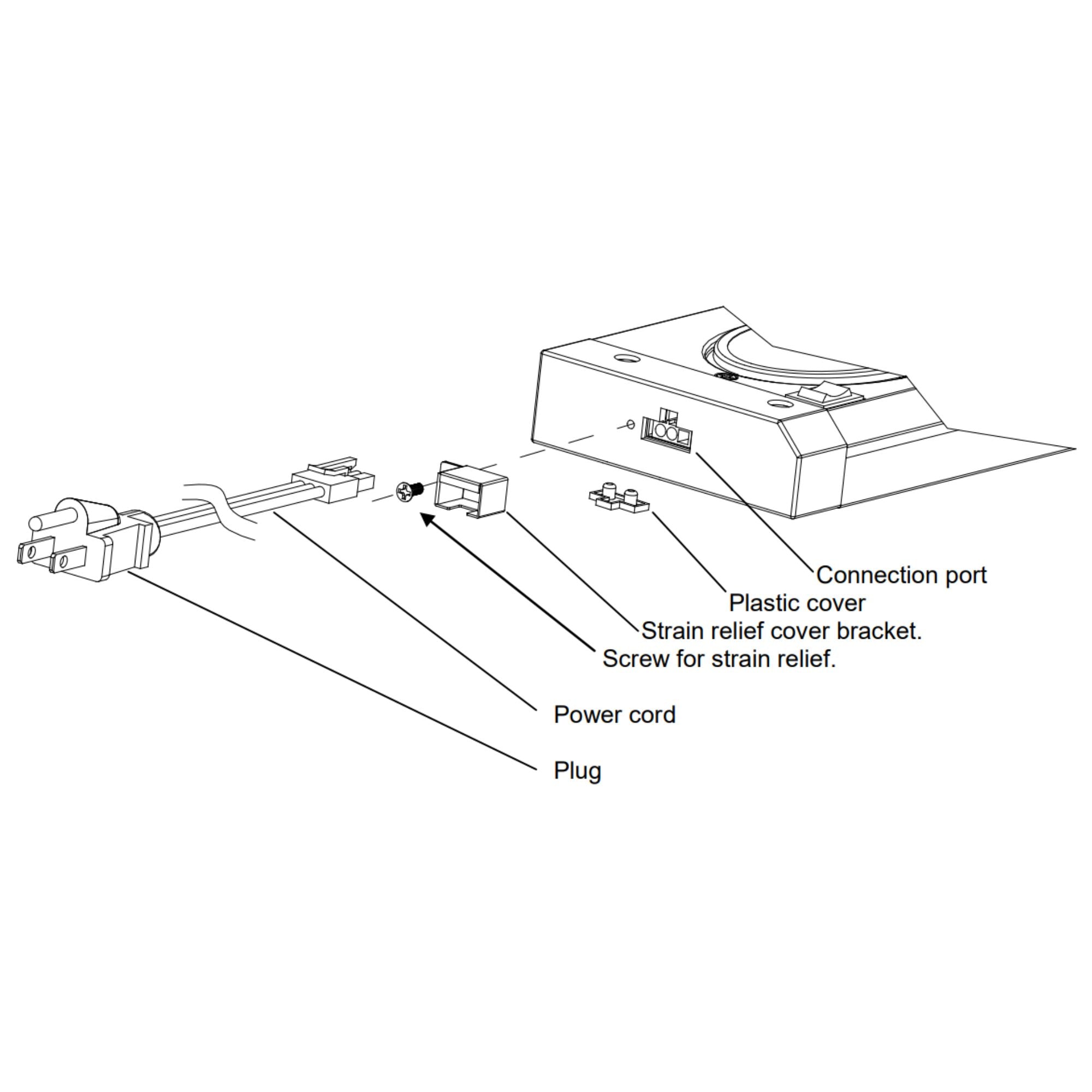 Connection port
Plastic cover
Strain relief cover bracket.
Screw for strain relief.
Power cord
Plug