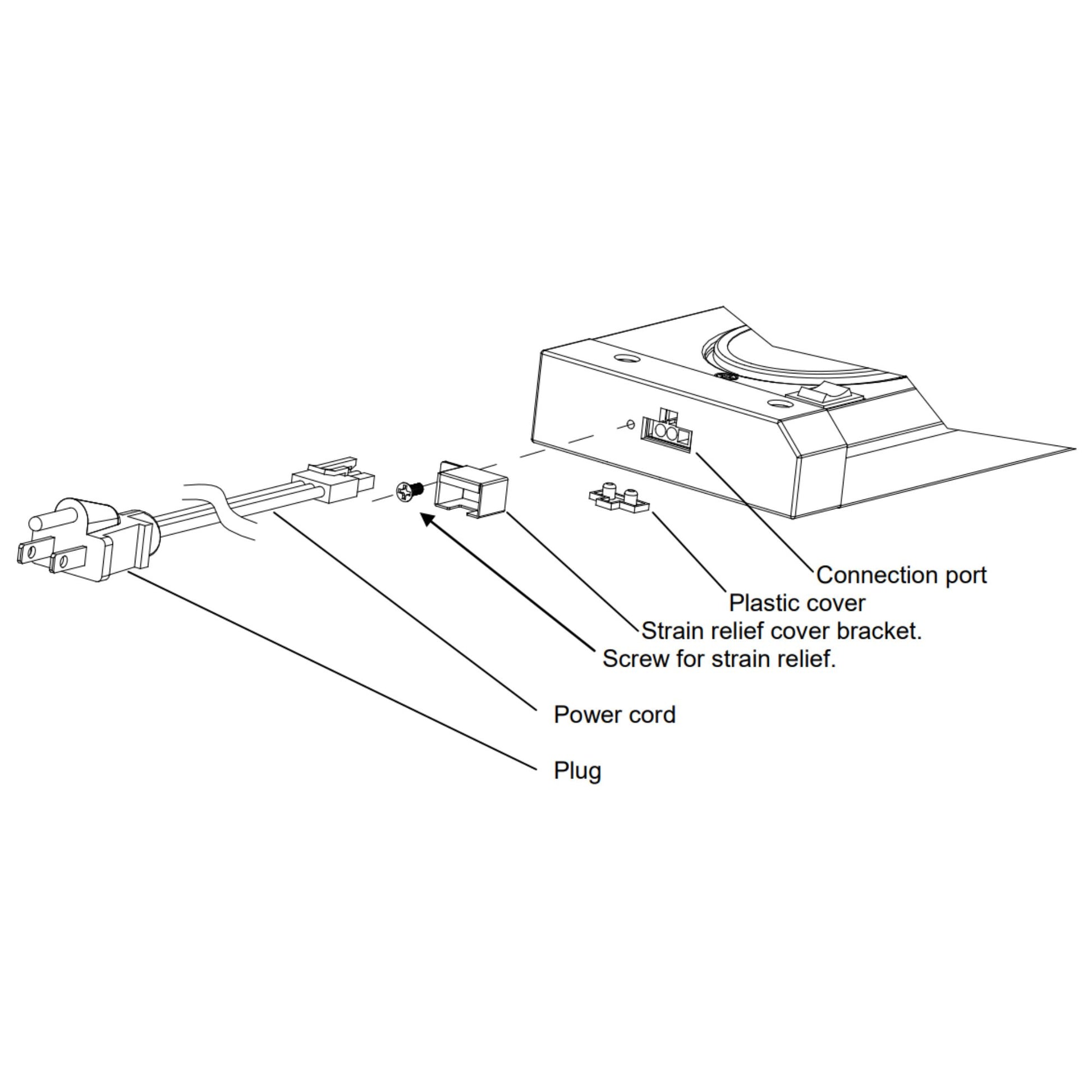 Connection port
Plastic cover
Strain relief cover bracket.
Screw for strain relief.
Power cord
Plug