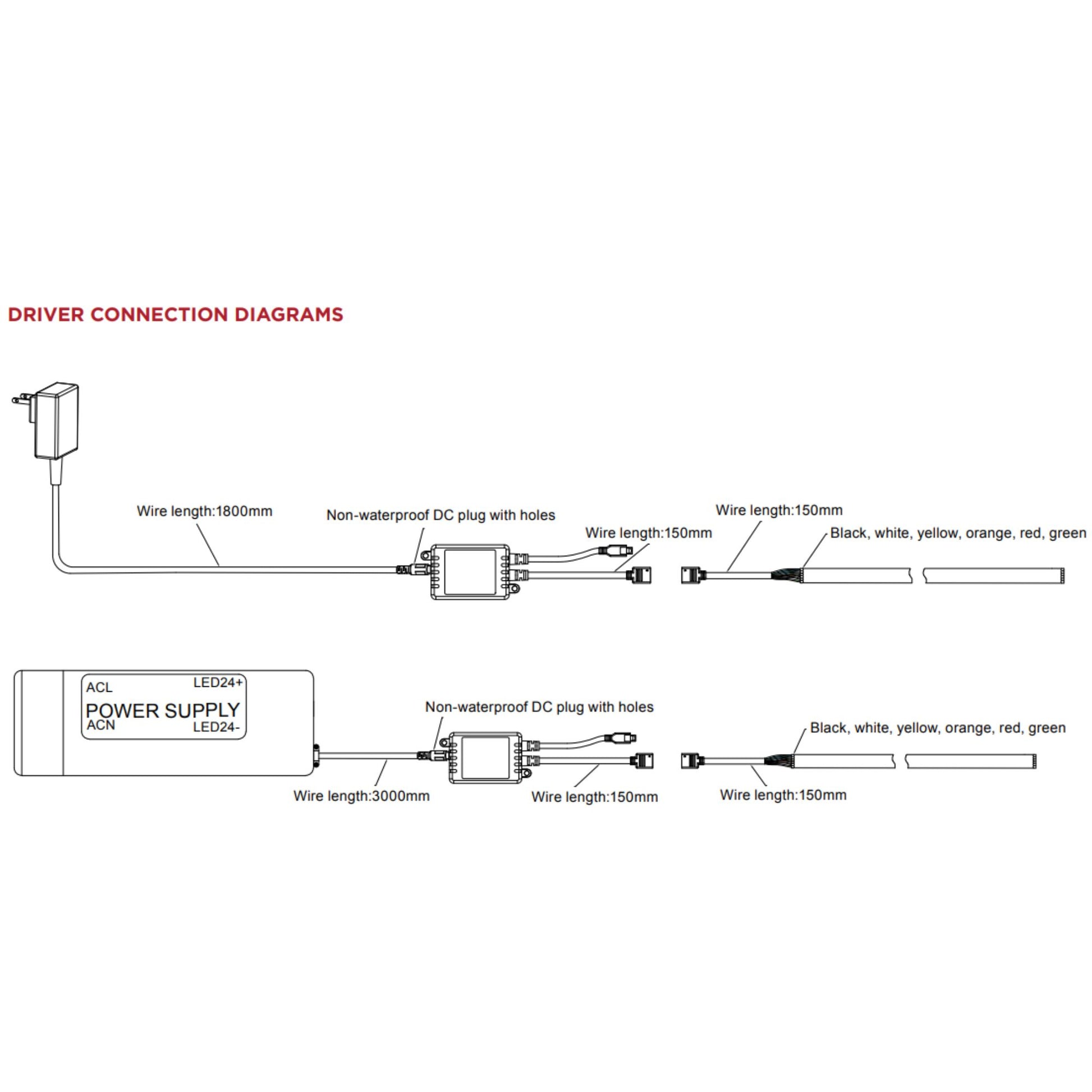 DRIVER CONNECTION DIAGRAMS

Wire length:1800mm

Non-waterproof DC plug with holes

Wire length:150mm

Wire length:150mm

Black, white, yellow, orange, red, green

ACL

LED24+

POWER SUPPLY

ACN

LED24-

Non-waterproof DC plug with holes

Black, white, yellow, orange, red, green

Wire length:3000mm

Wire length:150mm

Wire length:150mm