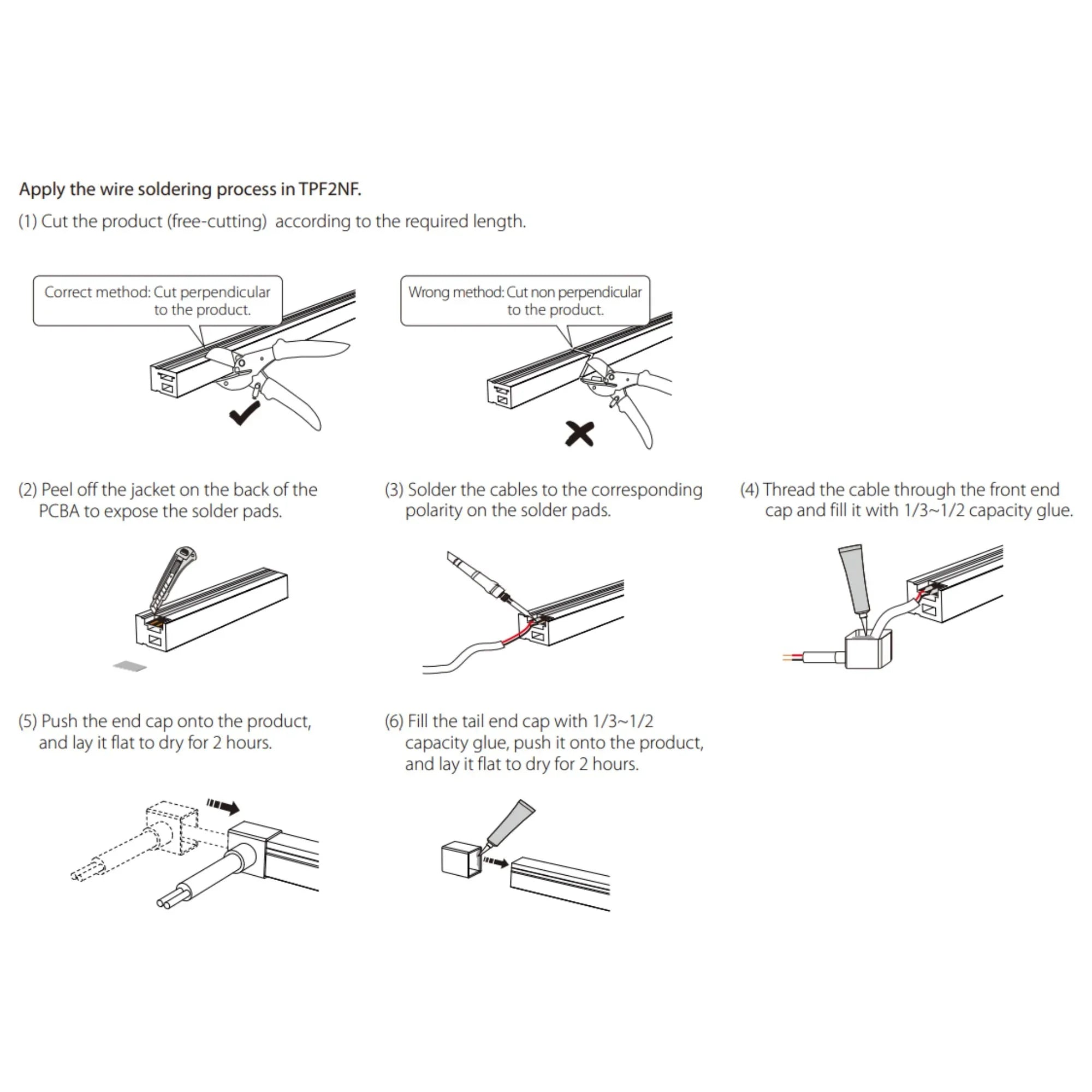 Apply the wire soldering process in TPF2NF.

(1) Cut the product (free-cutting) according to the required length.

Correct method: Cut perpendicular to the product.

Wrong method: Cut non perpendicular to the product.

(2) Peel off the jacket on the back of the PCBA to expose the solder pads.

(3) Solder the cables to the corresponding polarity on the solder pads.

(4) Thread the cable through the front end cap and fill it with 1/3~1/2 capacity glue.

(5) Push the end cap onto the product, and lay it flat to dry for 2 hours.

(6) Fill the tail end cap with 1/3~1/2 capacity glue, push it onto the product, and lay it flat to dry for 2 hours.