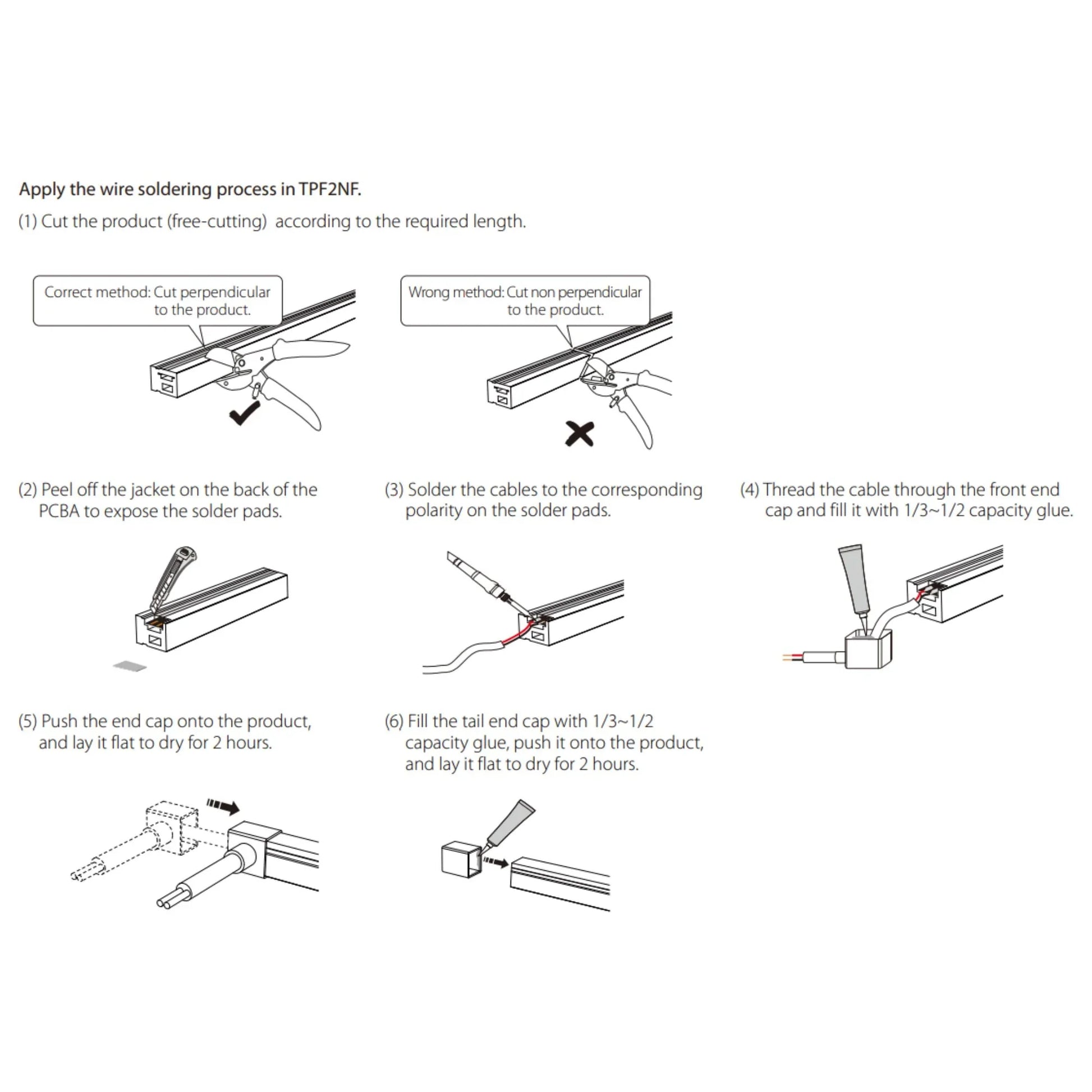 Apply the wire soldering process in TPF2NF.

(1) Cut the product (free-cutting) according to the required length.

Correct method: Cut perpendicular to the product.

Wrong method: Cut non perpendicular to the product.

(2) Peel off the jacket on the back of the PCBA to expose the solder pads.

(3) Solder the cables to the corresponding polarity on the solder pads.

(4) Thread the cable through the front end cap and fill it with 1/3~1/2 capacity glue.

(5) Push the end cap onto the product, and lay it flat to dry for 2 hours.

(6) Fill the tail end cap with 1/3~1/2 capacity glue, push it onto the product, and lay it flat to dry for 2 hours.