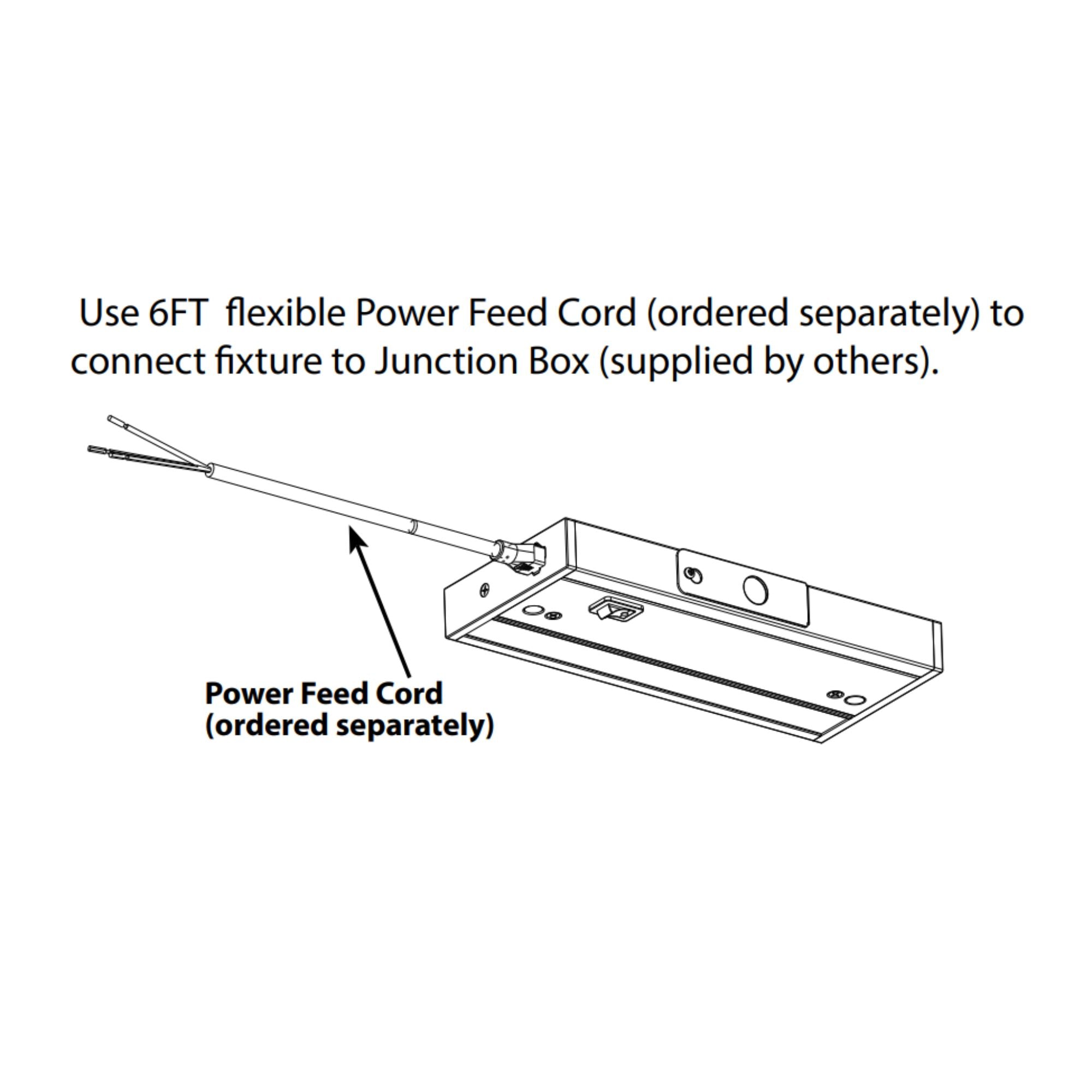 Use 6FT flexible Power Feed Cord (ordered separately) to connect fixture to Junction Box (supplied by others).

Power Feed Cord
(ordered separately)