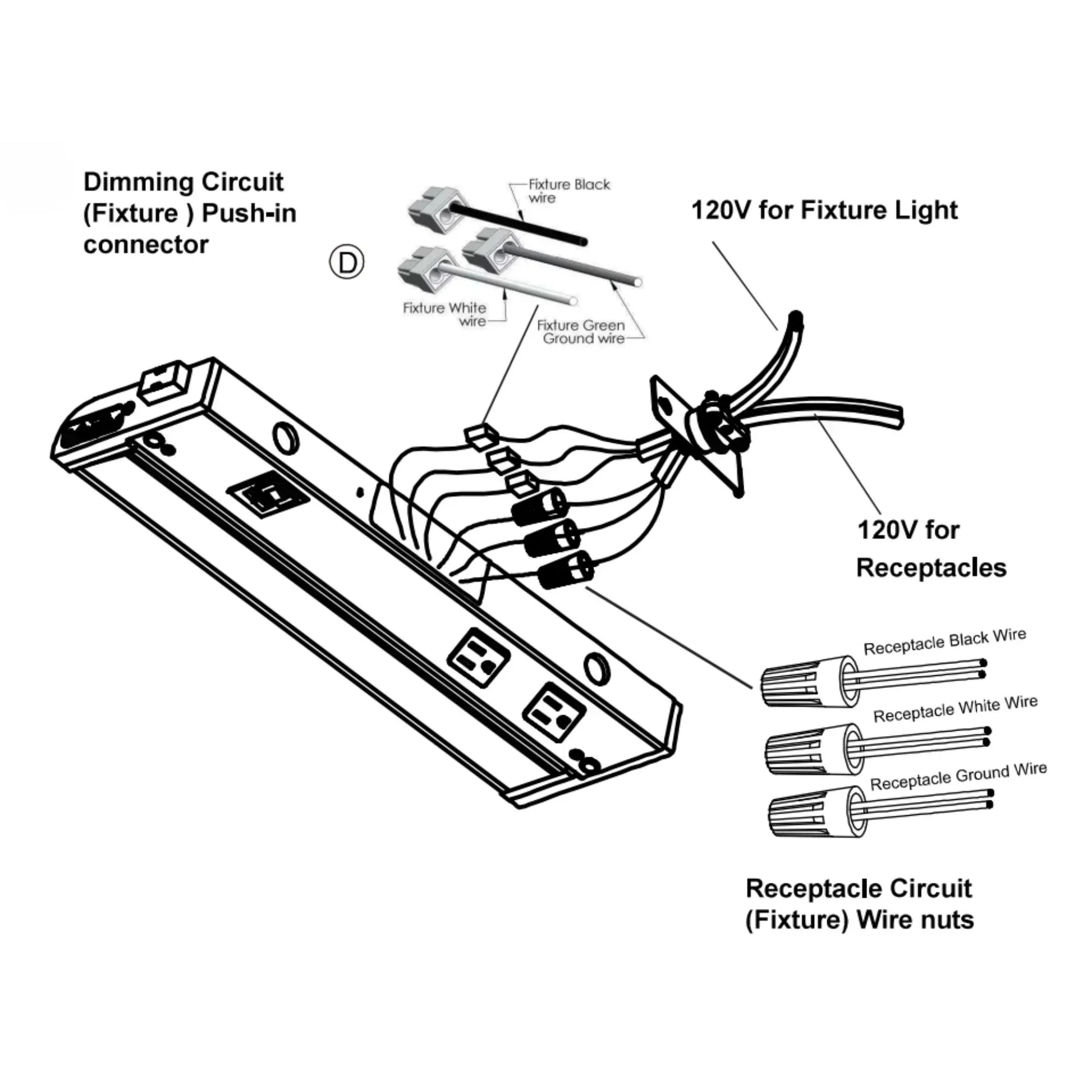 Dimming Circuit (Fixture ) Push-in connector

D

Fixture Black wire

Fixture White wire

Fixture Green Ground wire

120V for Fixture Light

120V for Receptacles

Receptacle Black Wire

Receptacle White Wire

Receptacle Ground Wire

Receptacle Circuit (Fixture) Wire nuts