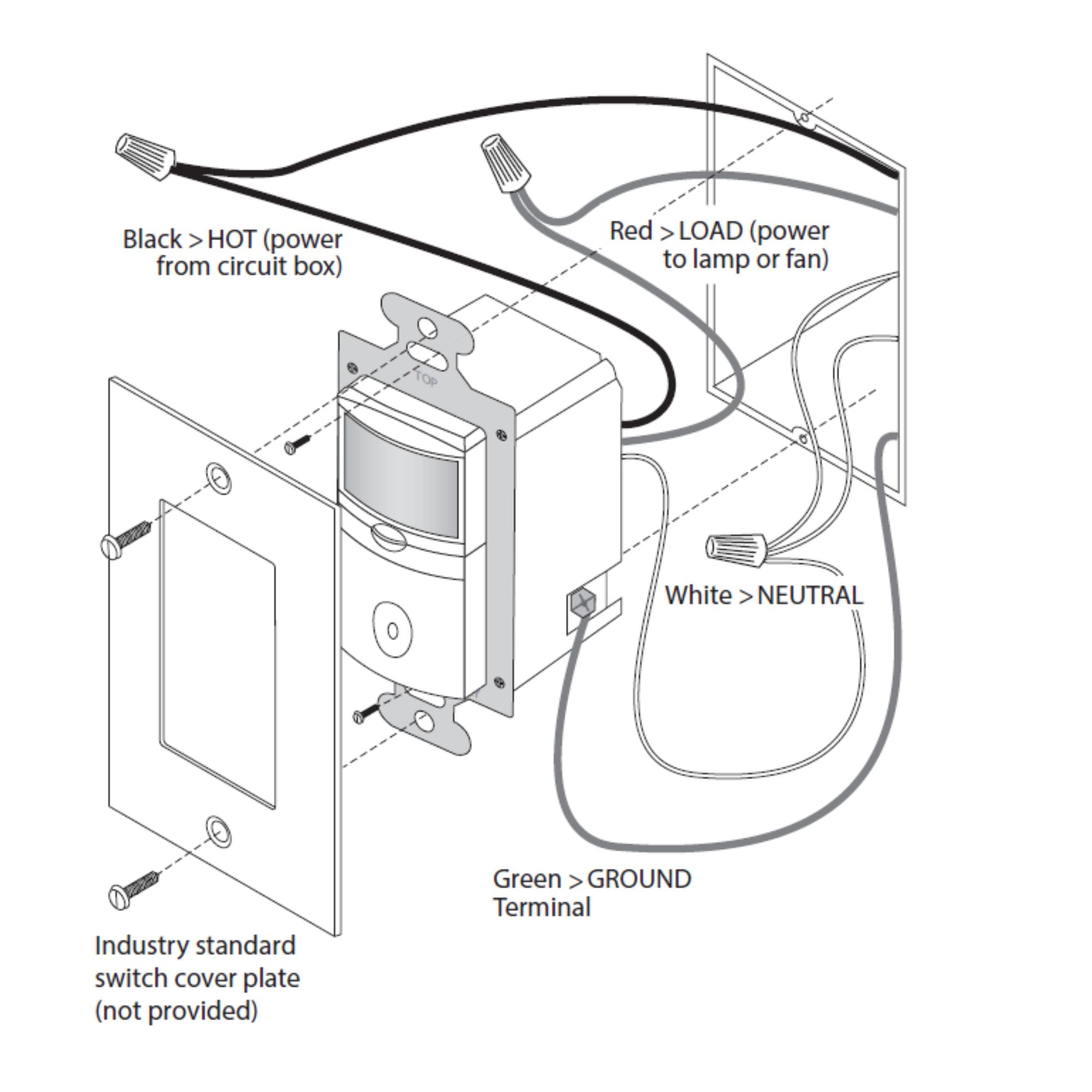 Black > HOT (power from circuit box)

Red > LOAD (power to lamp or fan)

TOP

White > NEUTRAL

Green > GROUND Terminal

Industry standard switch cover plate (not provided)