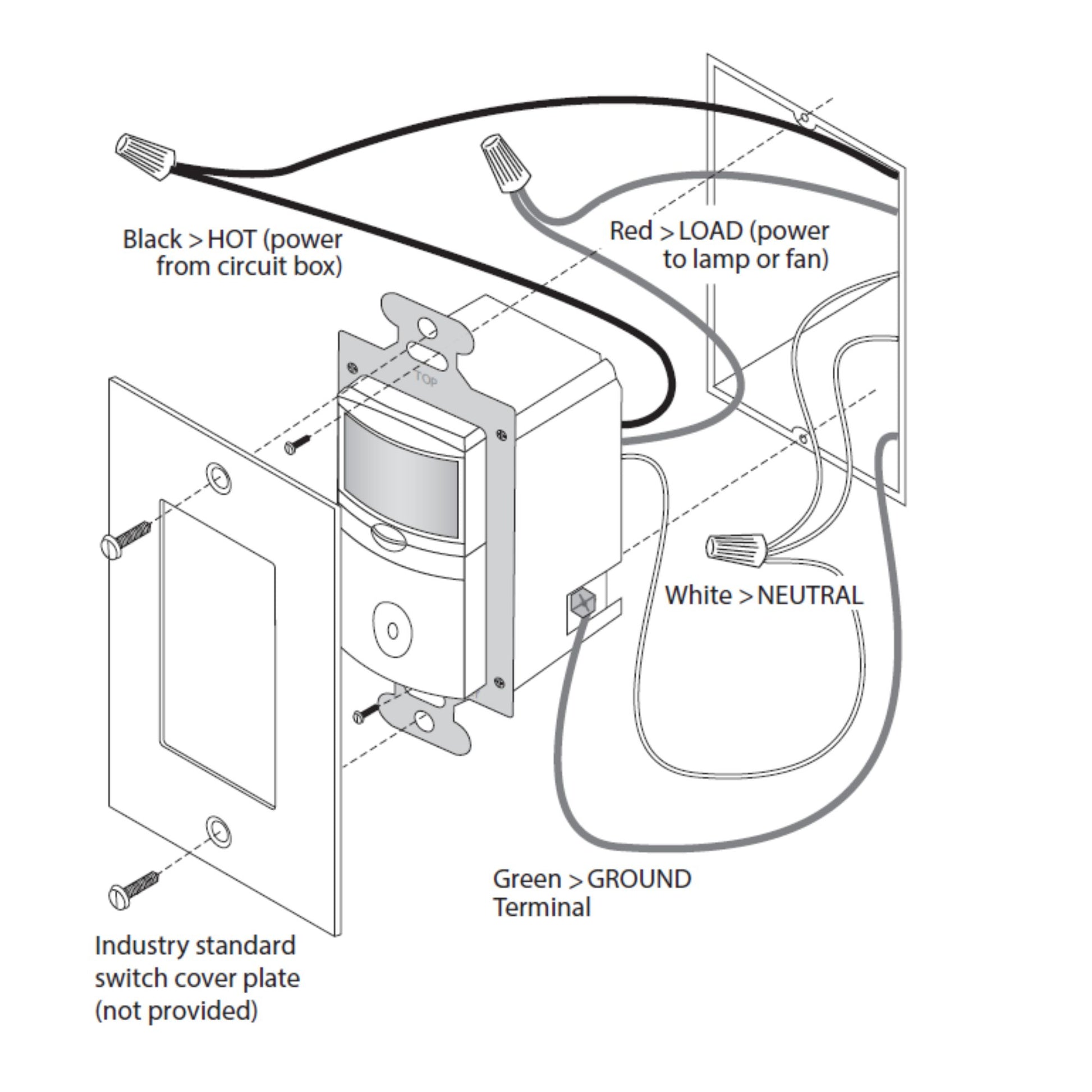 Black > HOT (power from circuit box)

Red > LOAD (power to lamp or fan)

TOP

White > NEUTRAL

Green > GROUND Terminal

Industry standard switch cover plate (not provided)