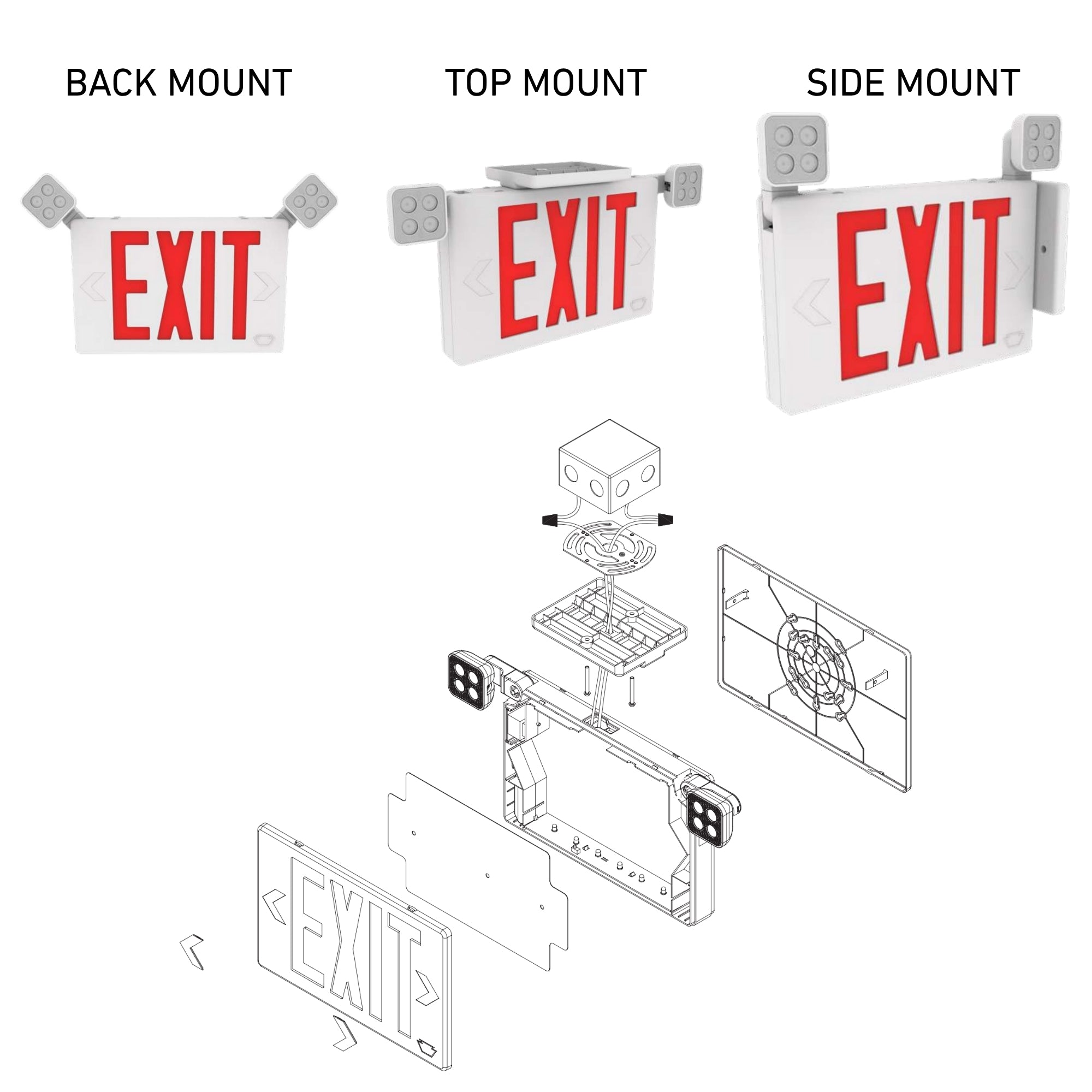 BACK MOUNT

TOP MOUNT

SIDE MOUNT

EXIT

EXIT

EXIT

EXIT