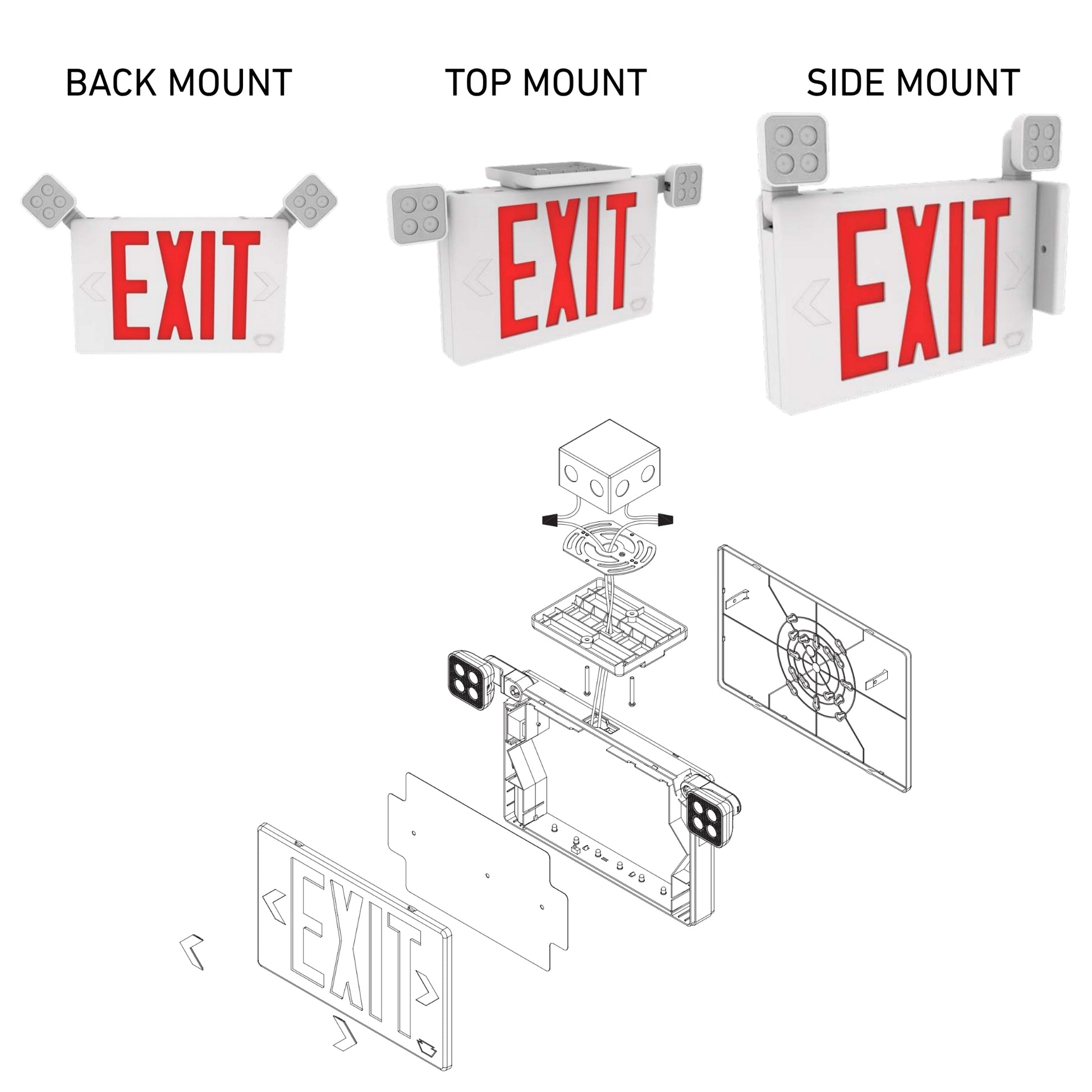 BACK MOUNT

TOP MOUNT

SIDE MOUNT

EXIT

EXIT

EXIT

EXIT