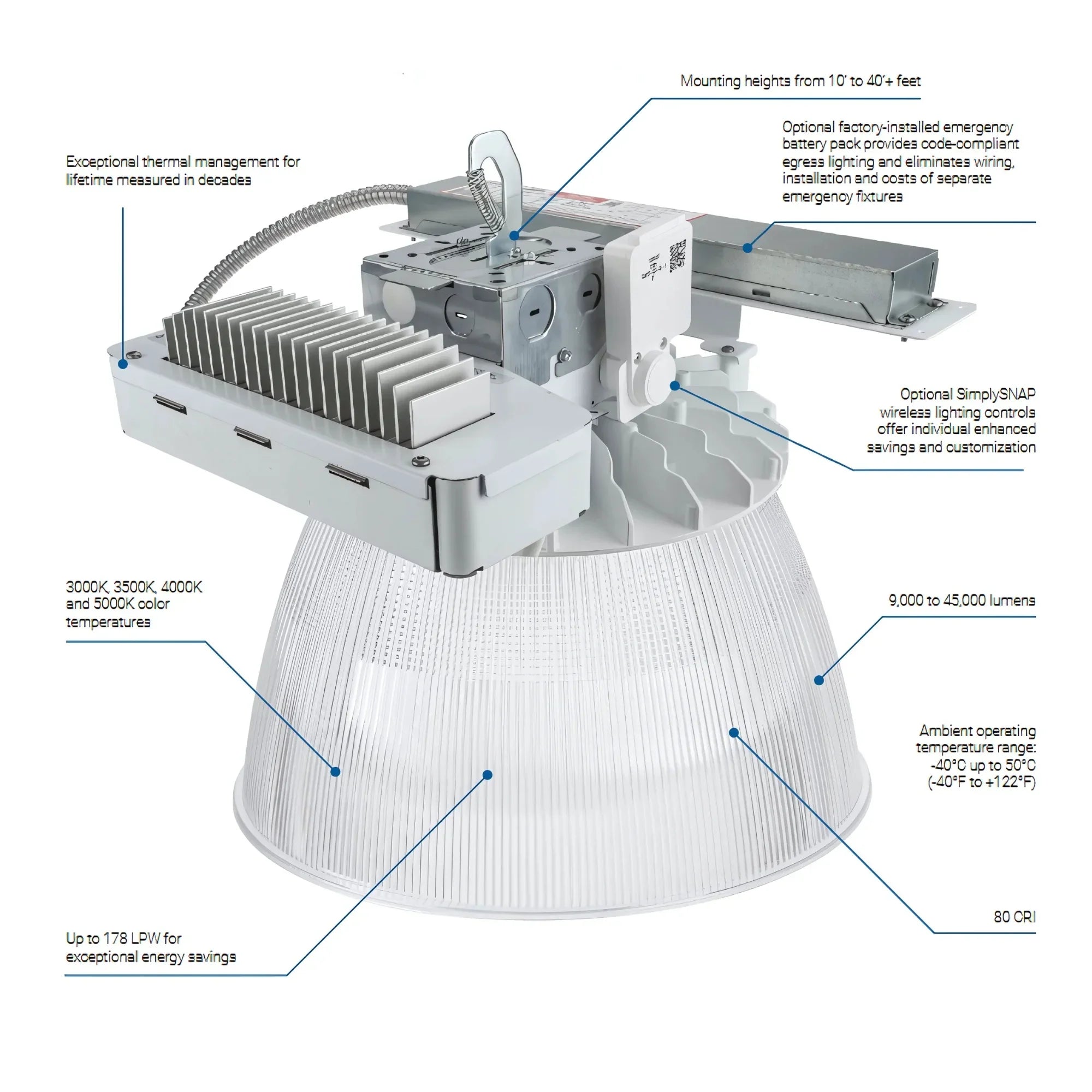 Mounting heights from 10' to 40'+ feet

Optional factory-installed emergency battery pack provides code-compliant egress lighting and eliminates wiring, installation and costs of separate emergency fixtures

Exceptional thermal management for lifetime measured in decades

Optional SimplySNAP wireless lighting controls offer individual enhanced savings and customization

3000K, 3500K, 4000K and 5000K color temperatures

9,000 to 45,000 lumens

Ambient operating temperature range: -40°C up to 50°C (-40°F to +122°F)

80 CRI

Up to 178 LPW for exceptional energy savings