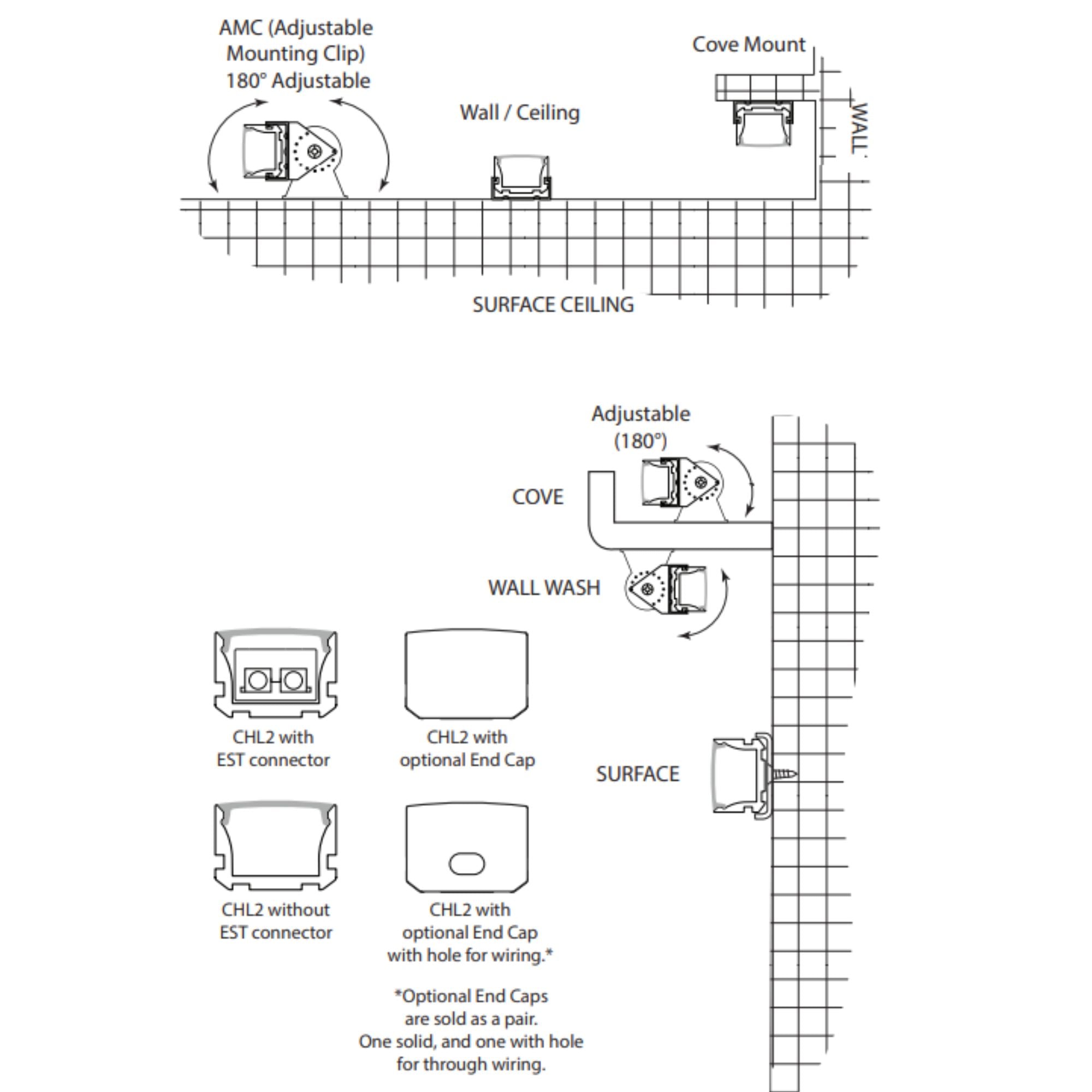 AMC (Adjustable Mounting Clip) 180° Adjustable

Wall / Ceiling

Cove Mount

WALL

SURFACE CEILING

Adjustable (180°)

COVE

WALL WASH

SURFACE

CHL2 with EST connector

CHL2 with optional End Cap

CHL2 without EST connector

CHL2 with optional End Cap with hole for wiring.*

*Optional End Caps are sold as a pair. One solid, and one with hole for through wiring.