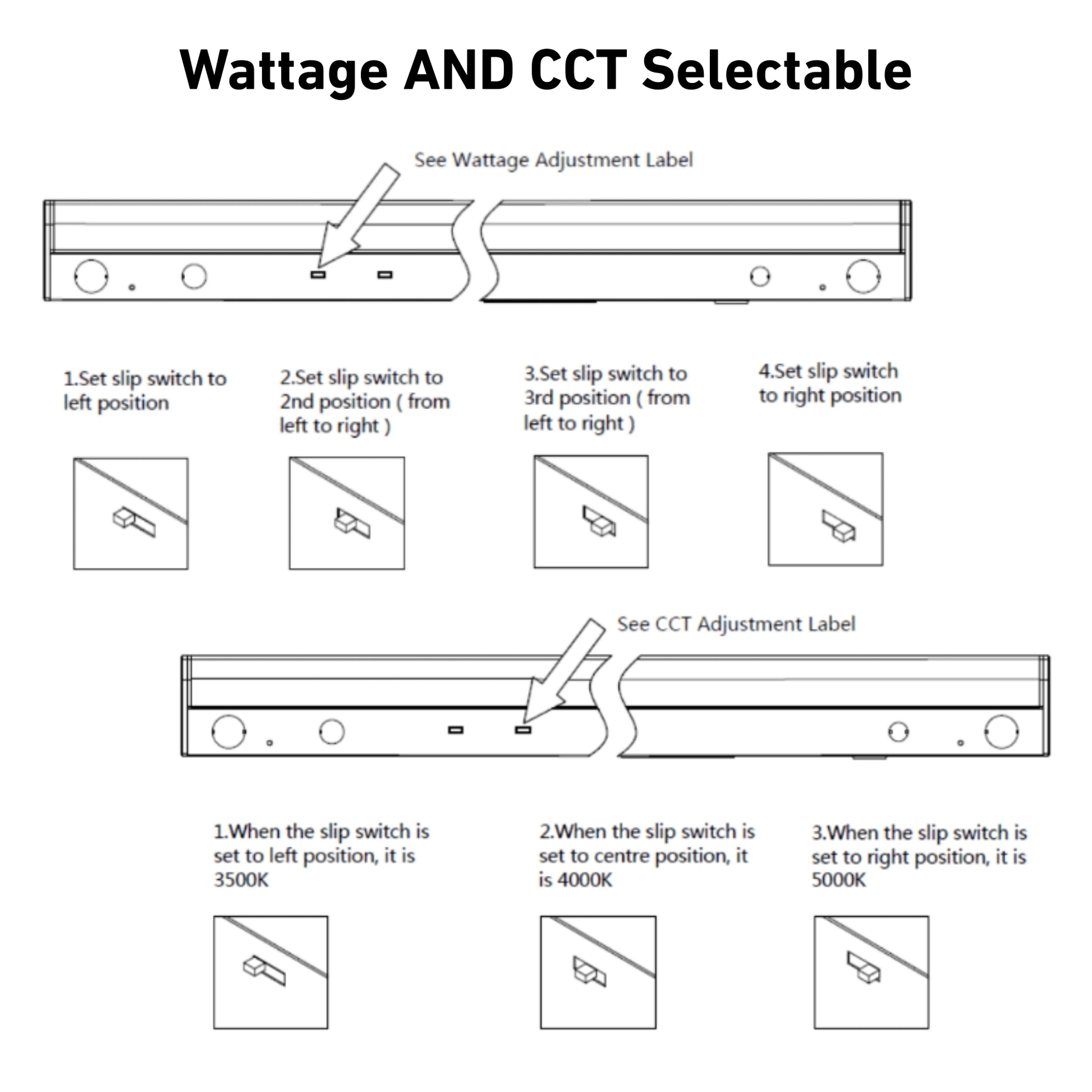 Wattage AND CCT Selectable

See Wattage Adjustment Label

1.Set slip switch to left position

2.Set slip switch to 2nd position ( from left to right )

3.Set slip switch to 3rd position ( from left to right )

4.Set slip switch to right position

See CCT Adjustment Label

1.When the slip switch is set to left position, it is 3500K

2.When the slip switch is set to centre position, it is 4000K

3.When the slip switch is set to right position, it is 5000K