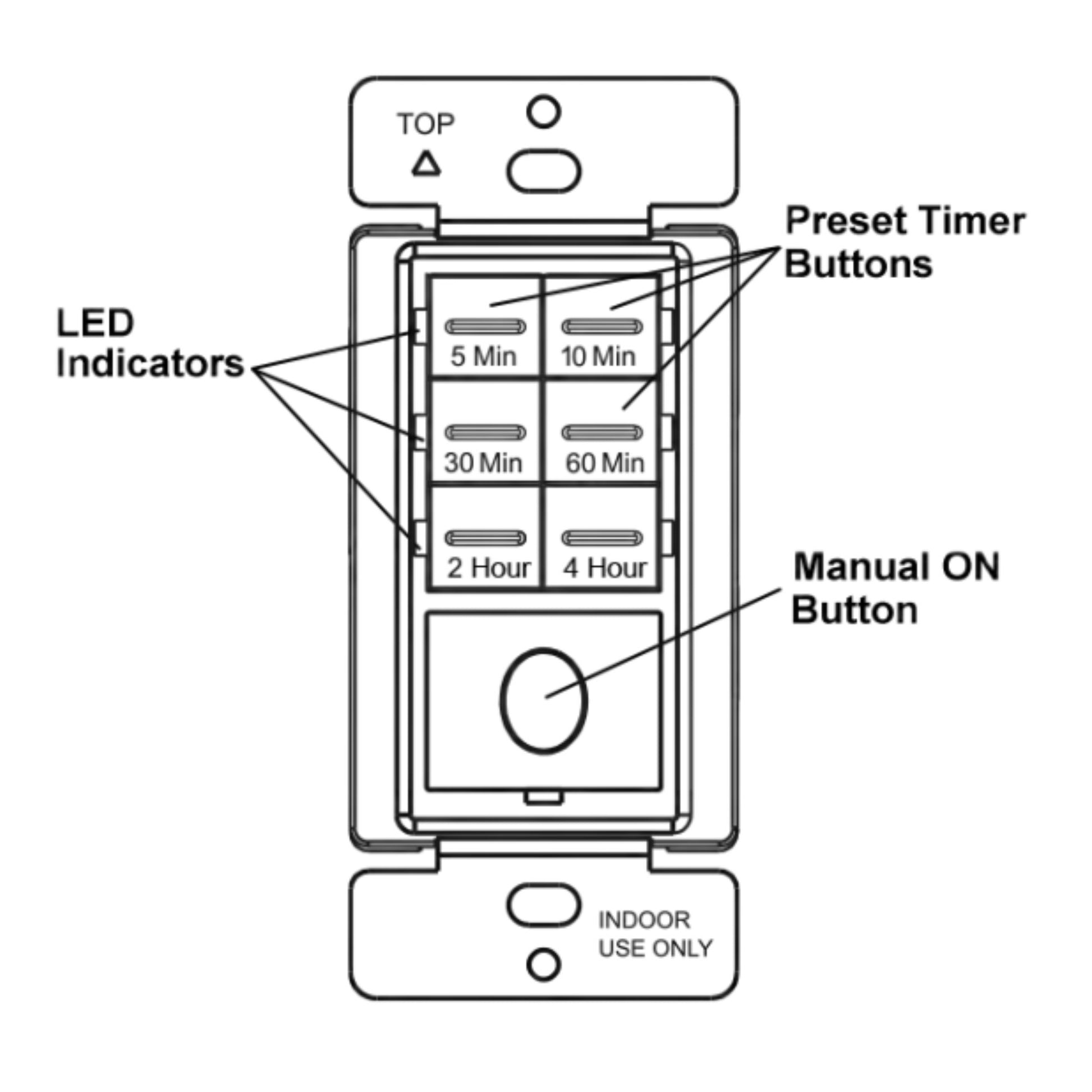 TOP

Preset Timer Buttons

LED Indicators

5 Min

10 Min

30 Min

60 Min

2 Hour

4 Hour

Manual ON Button

INDOOR USE ONLY