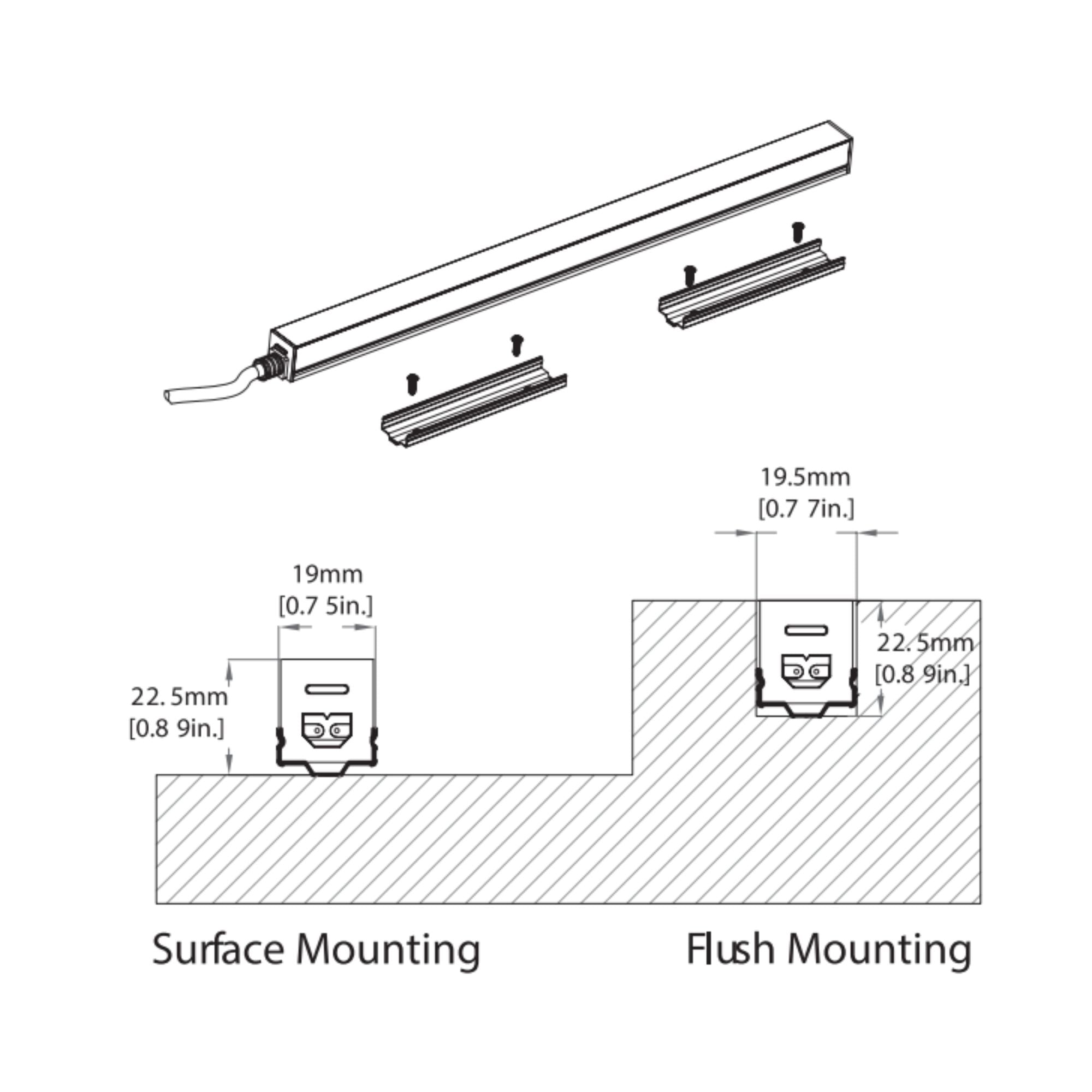 19.5mm
[0.7 7in.]

19mm
[0.7 5in.]

22. 5mm
[0.8 9in.]

22. 5mm
[0.8 9in.]

Surface Mounting

Flush Mounting