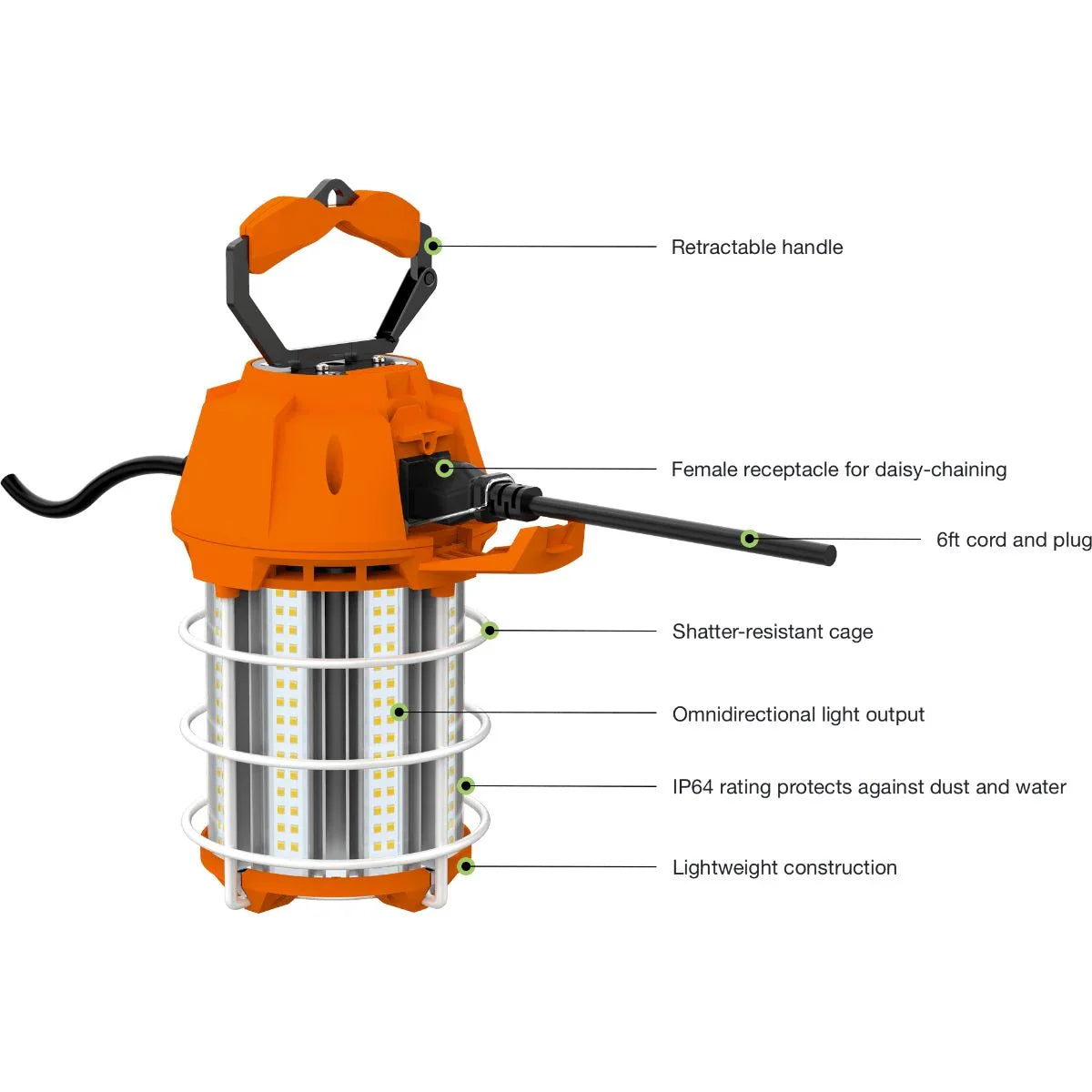 Retractable handle

Female receptacle for daisy-chaining

6ft cord and plug

Shatter-resistant cage

Omnidirectional light output

IP64 rating protects against dust and water

Lightweight construction