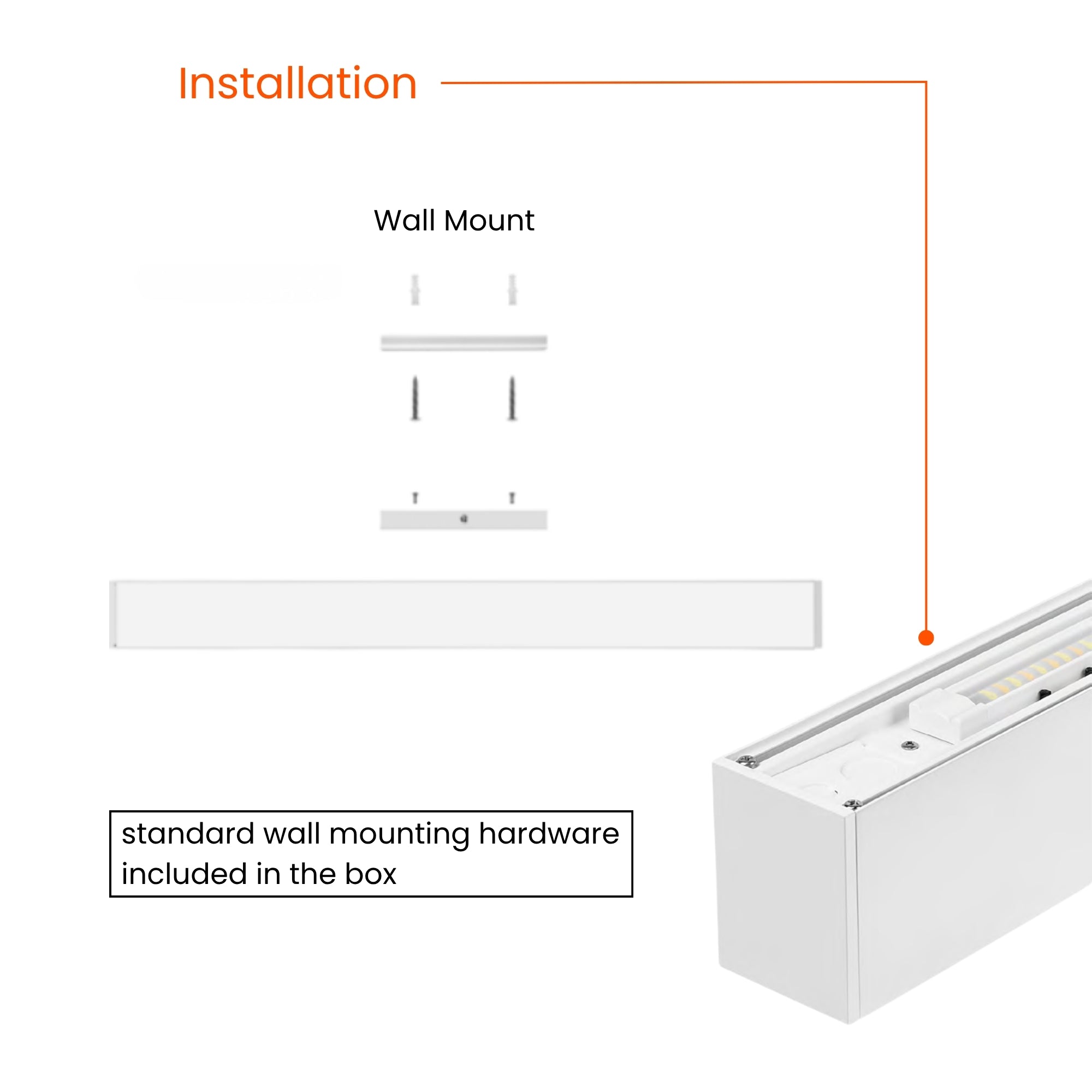 Installation

Wall Mount

standard wall mounting hardware included in the box