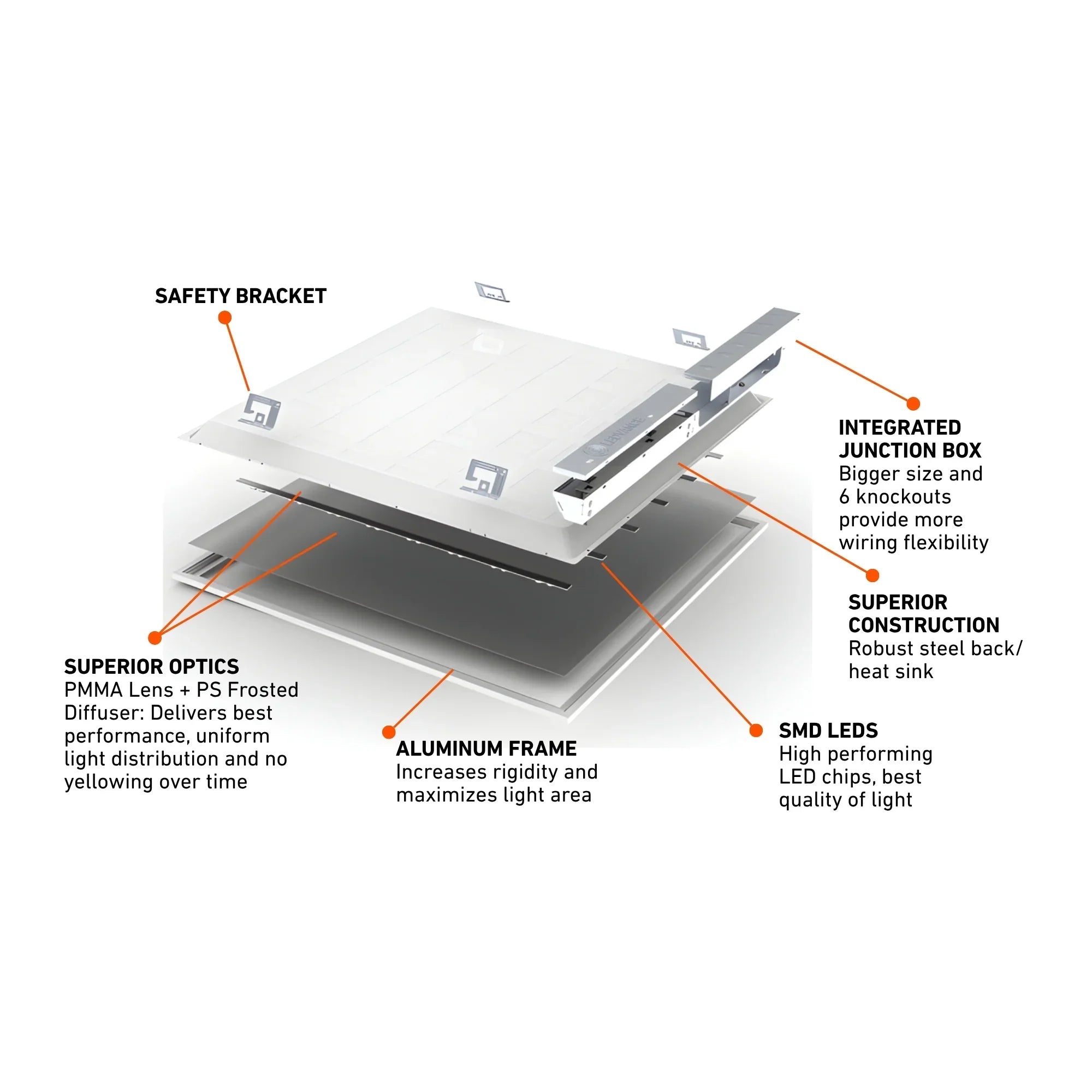 SAFETY BRACKET

LEDVANCE

INTEGRATED JUNCTION BOX
Bigger size and 6 knockouts provide more wiring flexibility

SUPERIOR CONSTRUCTION
Robust steel back/ heat sink

SUPERIOR OPTICS
PMMA Lens + PS Frosted Diffuser: Delivers best performance, uniform light distribution and no yellowing over time

ALUMINUM FRAME
Increases rigidity and maximizes light area

SMD LEDS
High performing LED chips, best quality of light