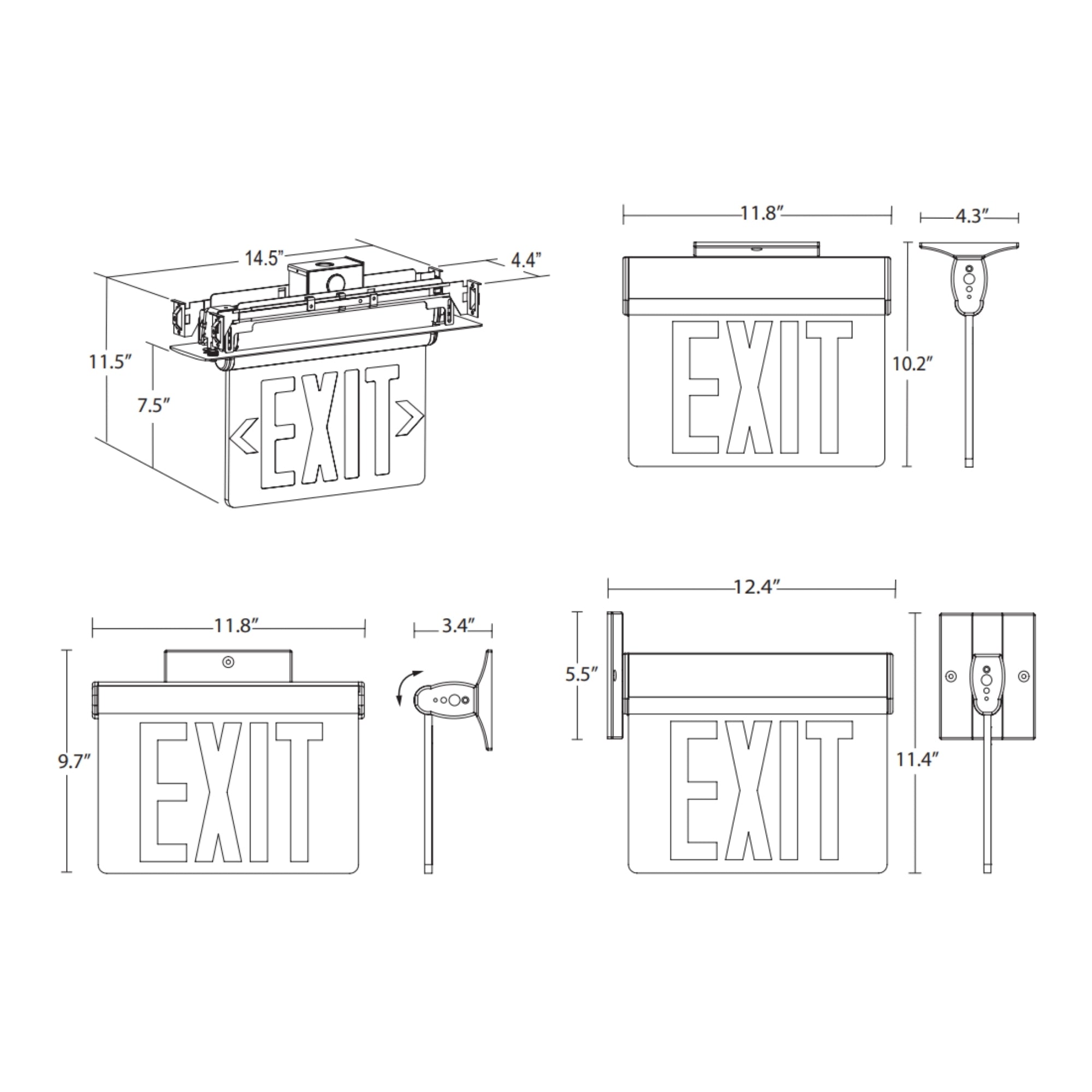 14.5"
4.4"
11.5"
7.5"
EXIT

11.8"
4.3"
10.2"
EXIT

11.8"
3.4"
9.7"
EXIT

12.4"
5.5"
11.4"
EXIT