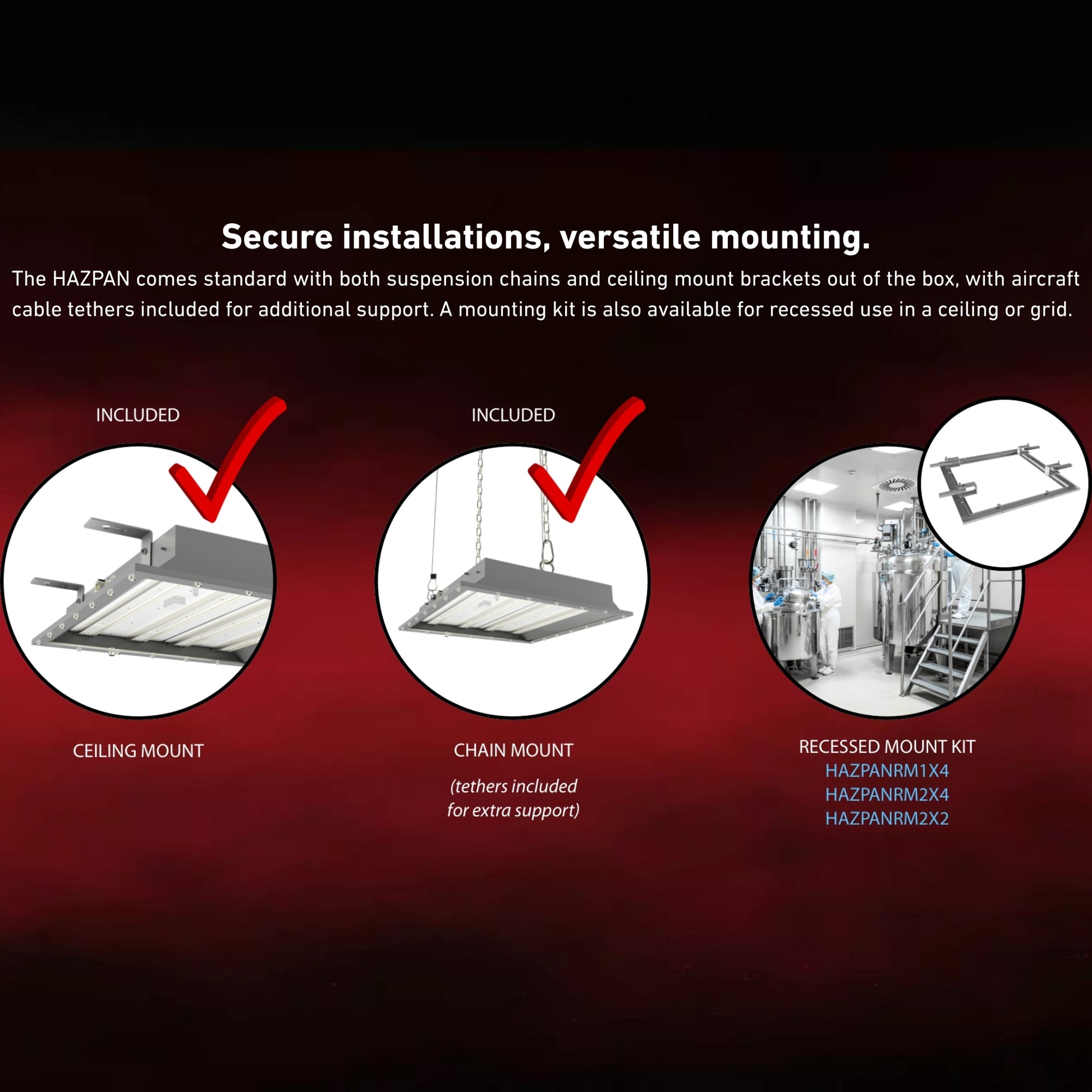 Secure installations, versatile mounting.

The HAZPAN comes standard with both suspension chains and ceiling mount brackets out of the box, with aircraft cable tethers included for additional support. A mounting kit is also available for recessed use in a ceiling or grid.

INCLUDED

CEILING MOUNT

INCLUDED

CHAIN MOUNT

(tethers included for extra support)

RECESSED MOUNT KIT
HAZPANRM1X4
HAZPANRM2X4
HAZPANRM2X2