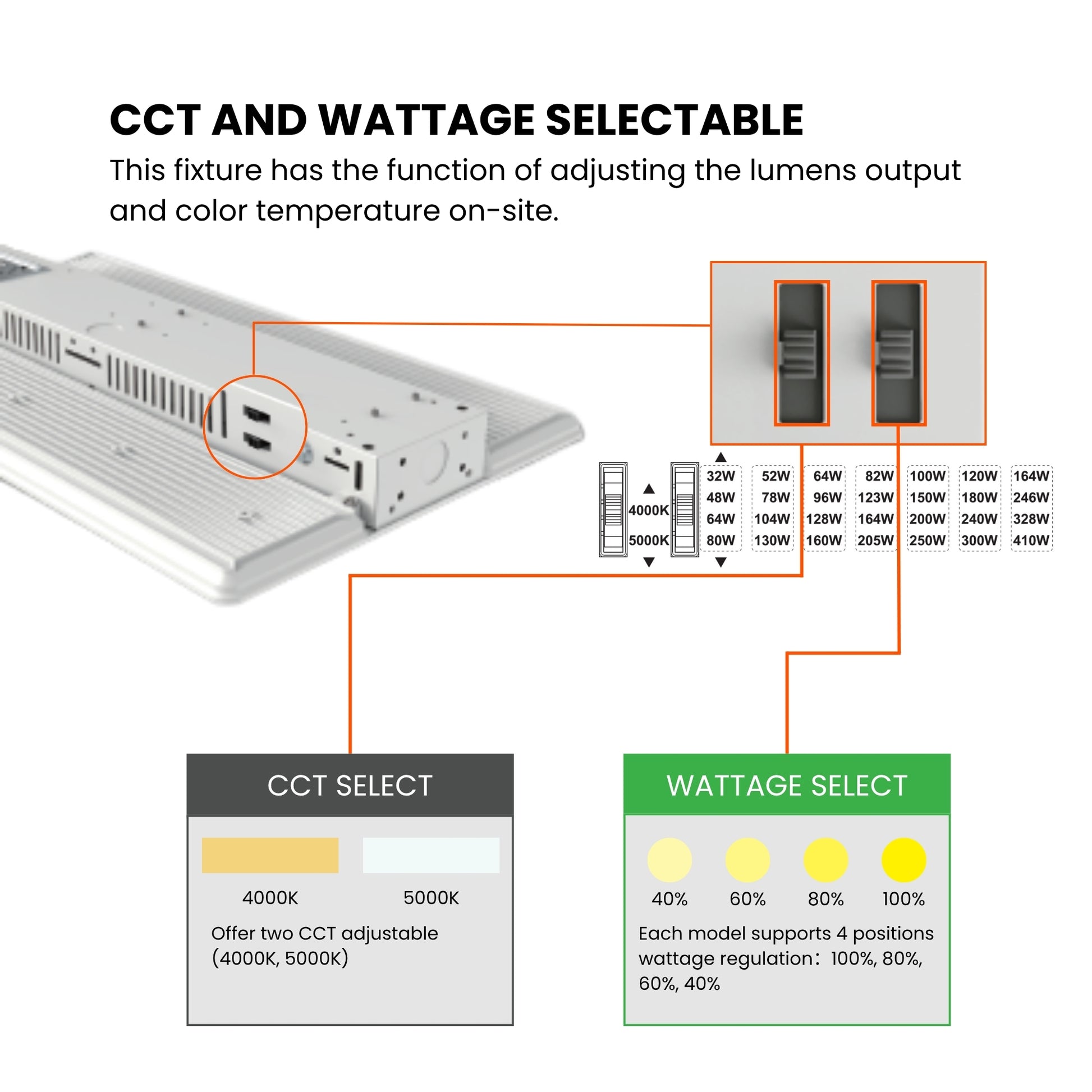 CCT AND WATTAGE SELECTABLE

This fixture has the function of adjusting the lumens output and color temperature on-site.

4000K
5000K

| 32W | 52W | 64W | 82W | 100W | 120W | 164W |
|---|---|---|---|---|---|---|
| 48W | 78W | 96W | 123W | 150W | 180W | 246W |
| 64W | 104W | 128W | 164W | 200W | 240W | 328W |
| 80W | 130W | 160W | 205W | 250W | 300W | 410W |

CCT SELECT

4000K
5000K

Offer two CCT adjustable (4000K, 5000K)

WATTAGE SELECT

40%
60%
80%
100%

Each model supports 4 positions wattage regulation：100%, 80%, 60%, 40%