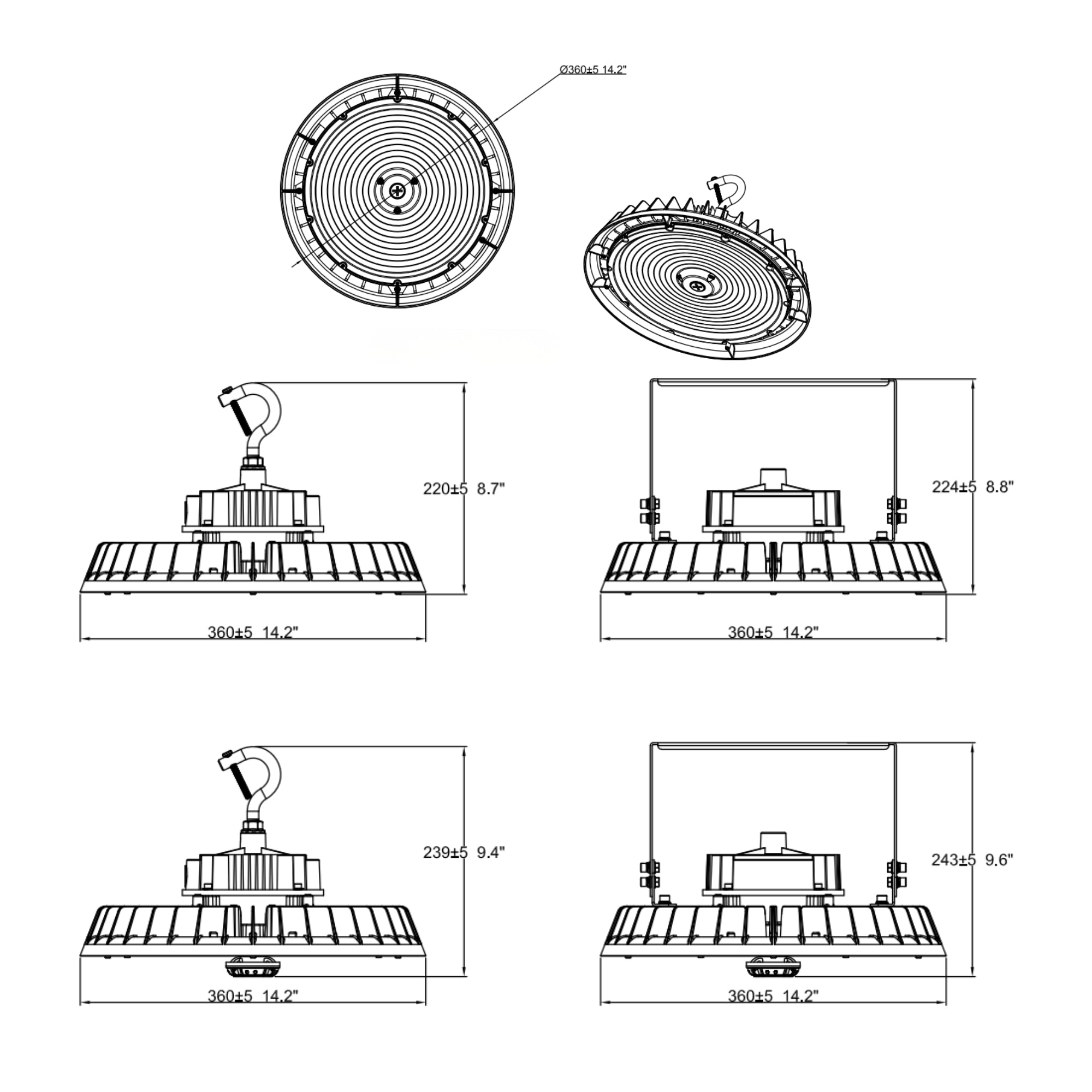 Ø360±5 14.2"

220±5 8.7"

360±5 14.2"

224±5 8.8"

360±5 14.2"

239±5 9.4"

360±5 14.2"

243±5 9.6"

360±5 14.2"