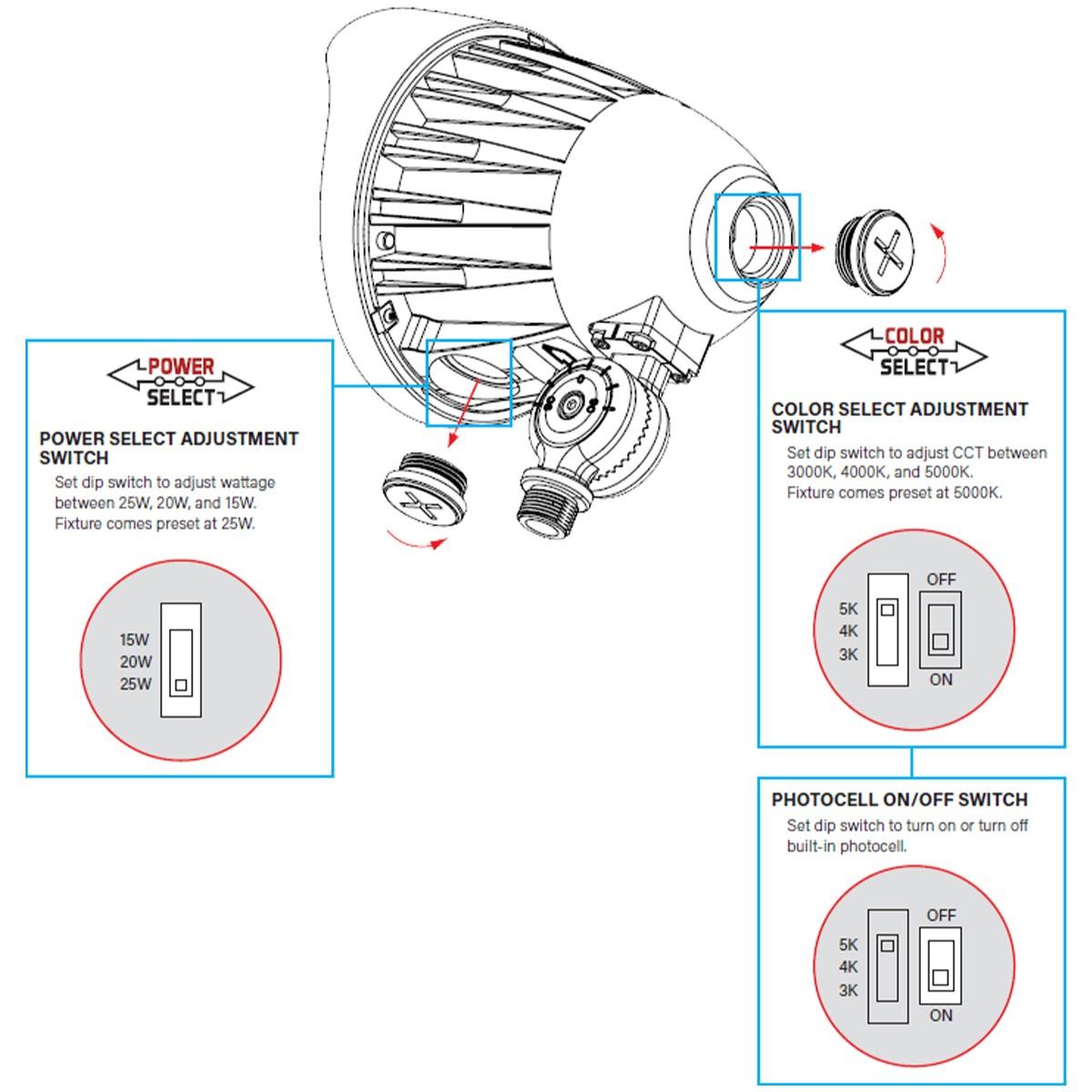 POWER SELECT

POWER SELECT ADJUSTMENT SWITCH

Set dip switch to adjust wattage between 25W, 20W, and 15W. Fixture comes preset at 25W.

15W
20W
25W

COLOR SELECT

COLOR SELECT ADJUSTMENT SWITCH

Set dip switch to adjust CCT between 3000K, 4000K, and 5000K. Fixture comes preset at 5000K.

5K
4K
3K
OFF
ON

PHOTOCELL ON/OFF SWITCH

Set dip switch to turn on or turn off built-in photocell.

5K
4K
3K
OFF
ON