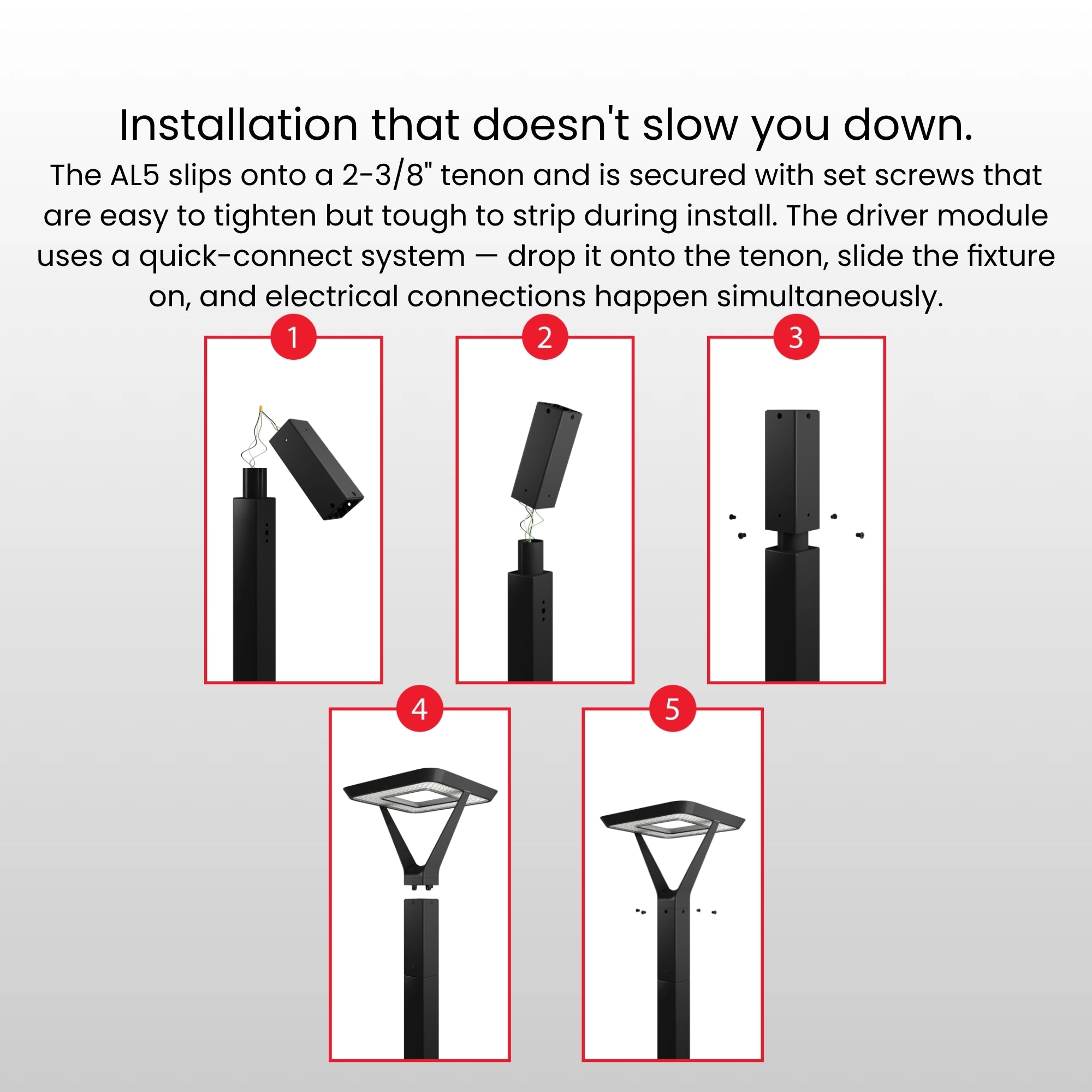 Installation that doesn't slow you down.

The AL5 slips onto a 2-3/8" tenon and is secured with set screws that are easy to tighten but tough to strip during install. The driver module uses a quick-connect system — drop it onto the tenon, slide the fixture on, and electrical connections happen simultaneously.

1

2

3

4

5