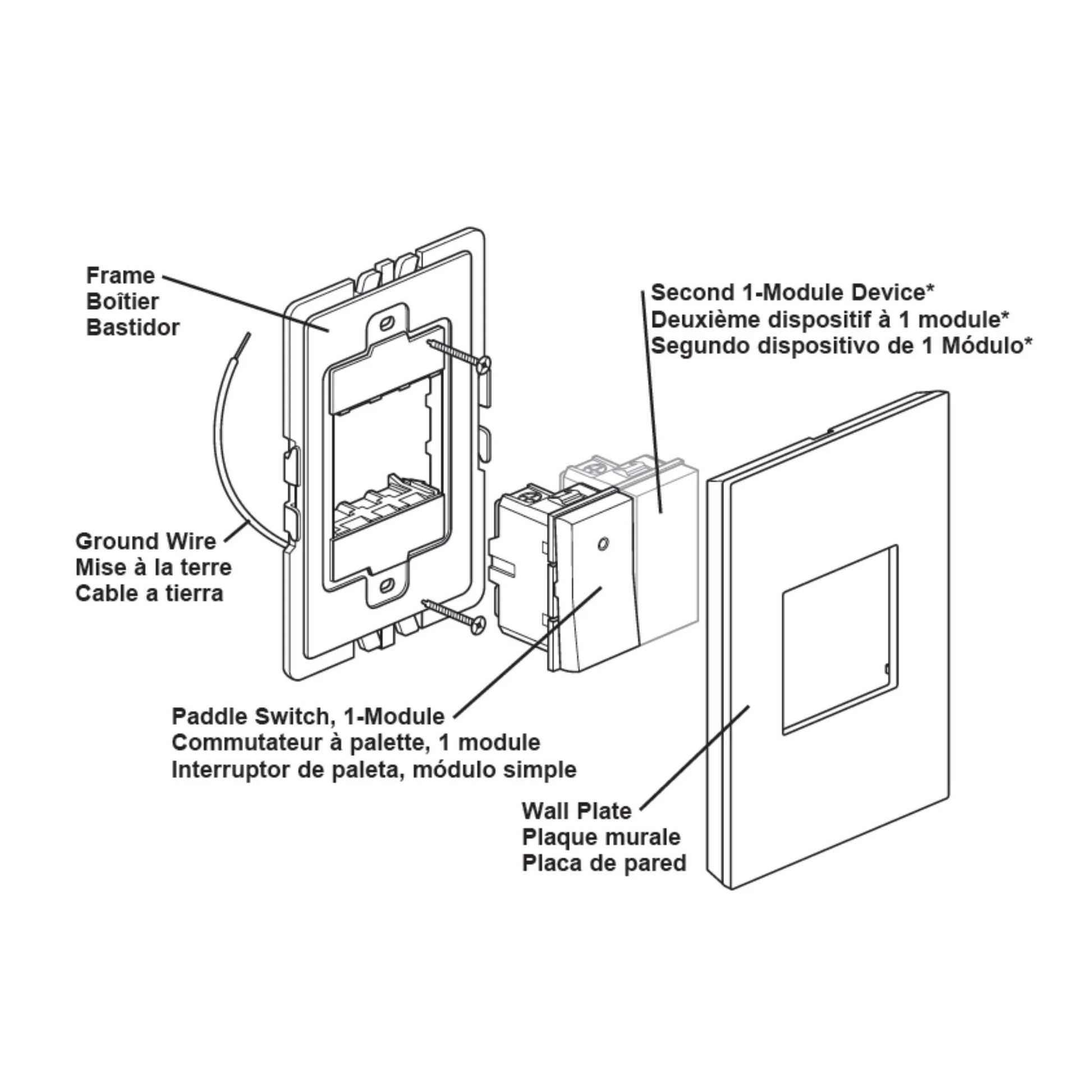 Frame
Boîtier
Bastidor

Second 1-Module Device*
Deuxième dispositif à 1 module*
Segundo dispositivo de 1 Módulo*

Ground Wire
Mise à la terre
Cable a tierra

Paddle Switch, 1-Module
Commutateur à palette, 1 module
Interruptor de paleta, módulo simple

Wall Plate
Plaque murale
Placa de pared