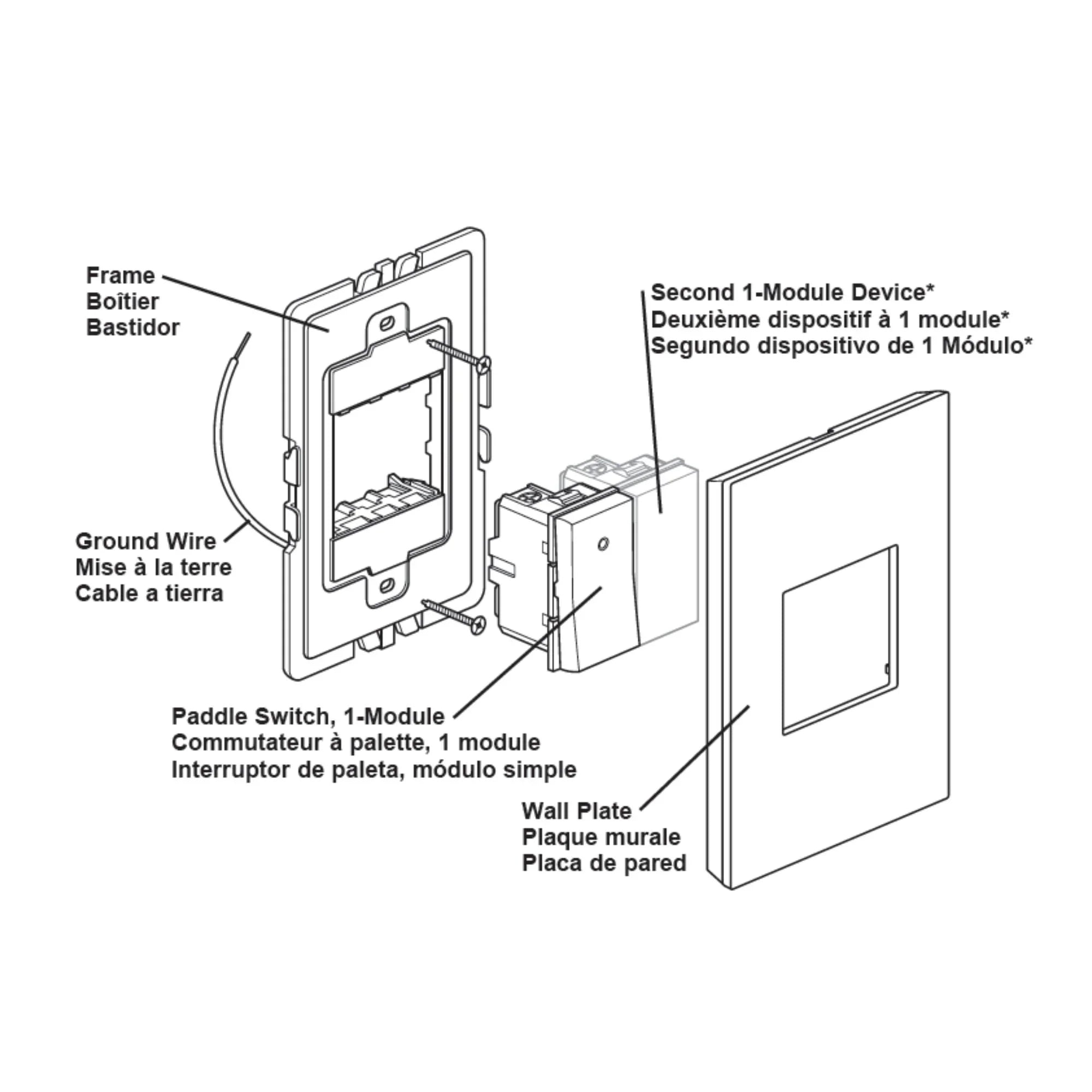 Frame
Boîtier
Bastidor

Second 1-Module Device*
Deuxième dispositif à 1 module*
Segundo dispositivo de 1 Módulo*

Ground Wire
Mise à la terre
Cable a tierra

Paddle Switch, 1-Module
Commutateur à palette, 1 module
Interruptor de paleta, módulo simple

Wall Plate
Plaque murale
Placa de pared