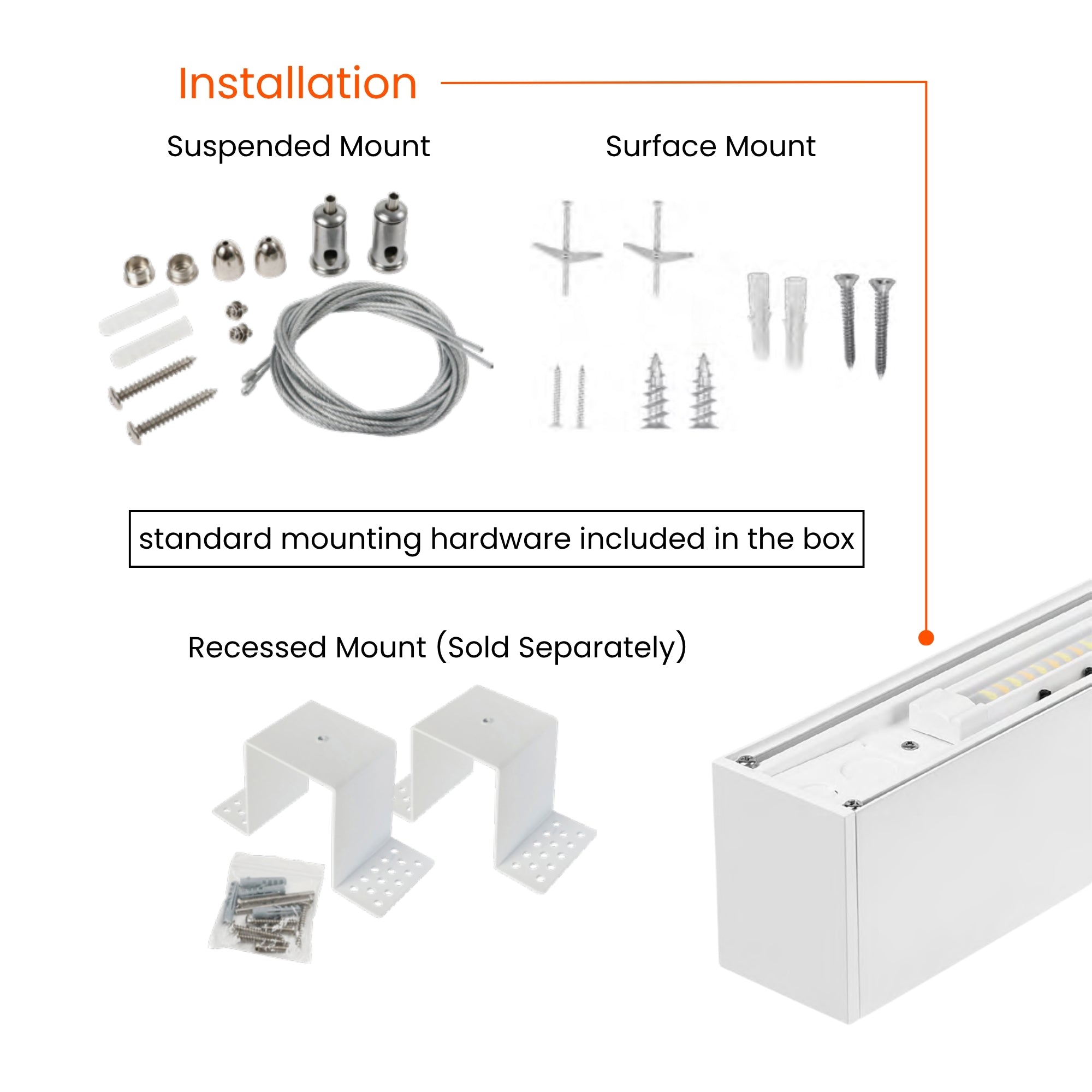 Installation

Suspended Mount

Surface Mount

standard mounting hardware included in the box

Recessed Mount (Sold Separately)