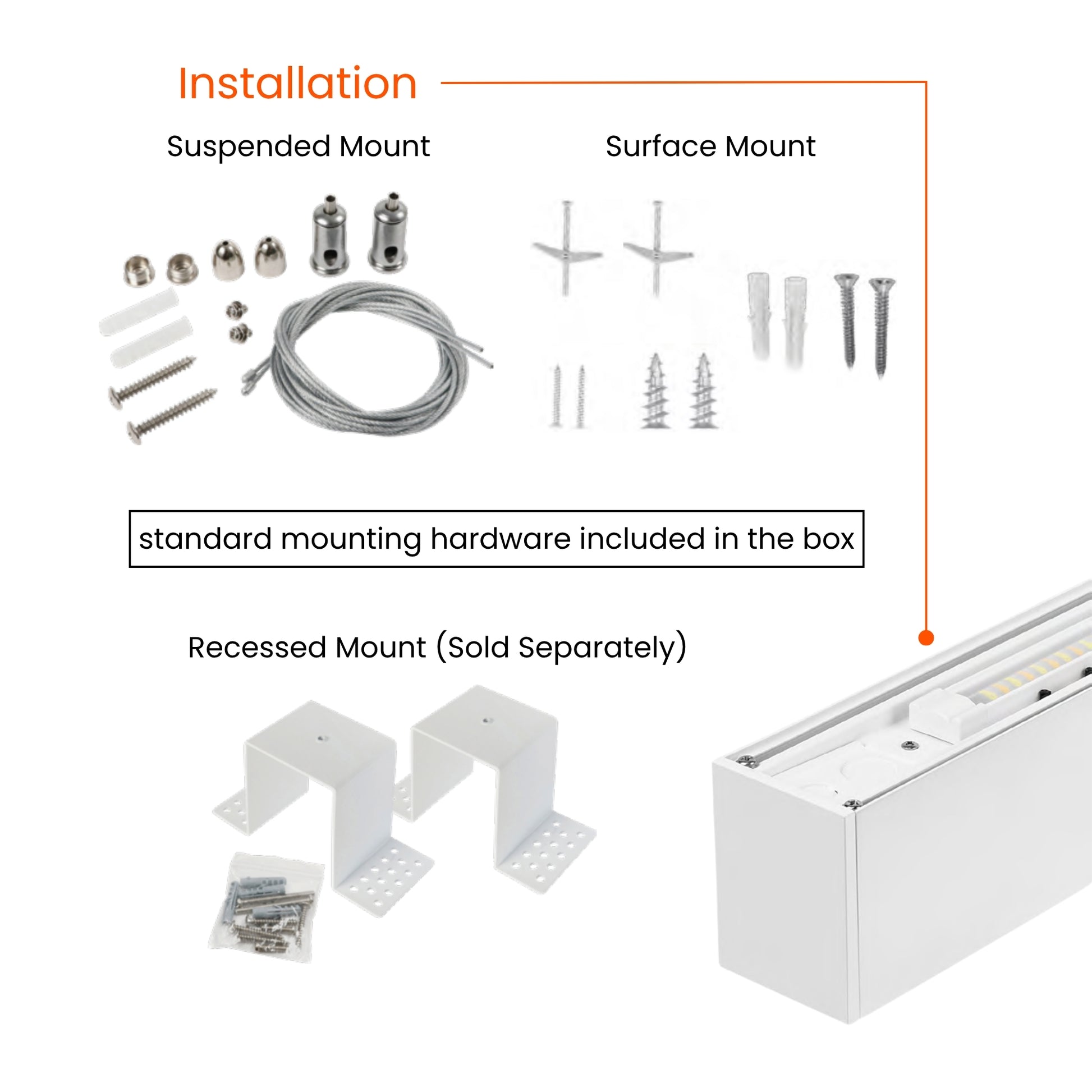 Installation

Suspended Mount

Surface Mount

standard mounting hardware included in the box

Recessed Mount (Sold Separately)