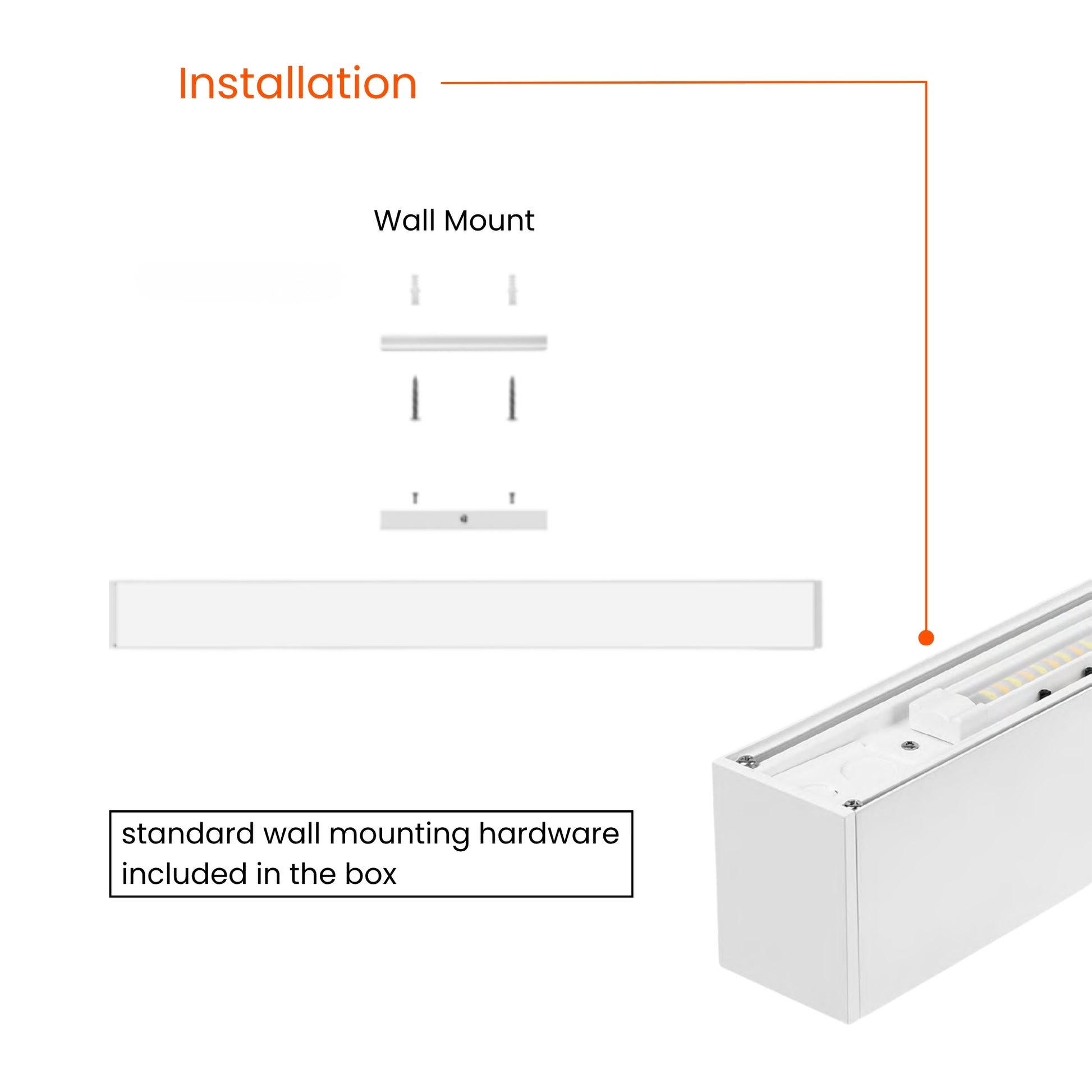 Installation

Wall Mount

standard wall mounting hardware included in the box