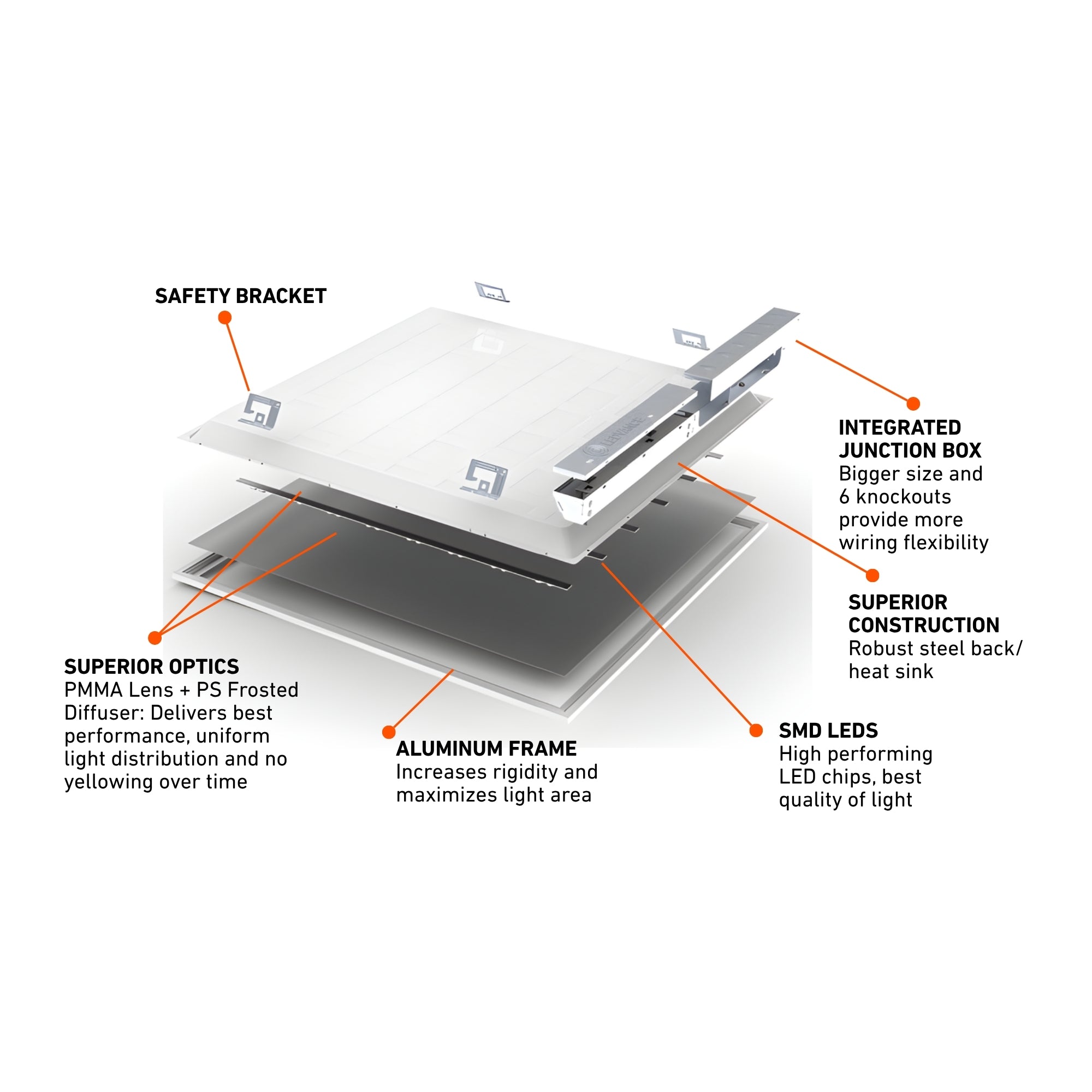 SAFETY BRACKET

LEDVANCE

INTEGRATED JUNCTION BOX
Bigger size and 6 knockouts provide more wiring flexibility

SUPERIOR CONSTRUCTION
Robust steel back/ heat sink

SUPERIOR OPTICS
PMMA Lens + PS Frosted Diffuser: Delivers best performance, uniform light distribution and no yellowing over time

ALUMINUM FRAME
Increases rigidity and maximizes light area

SMD LEDS
High performing LED chips, best quality of light