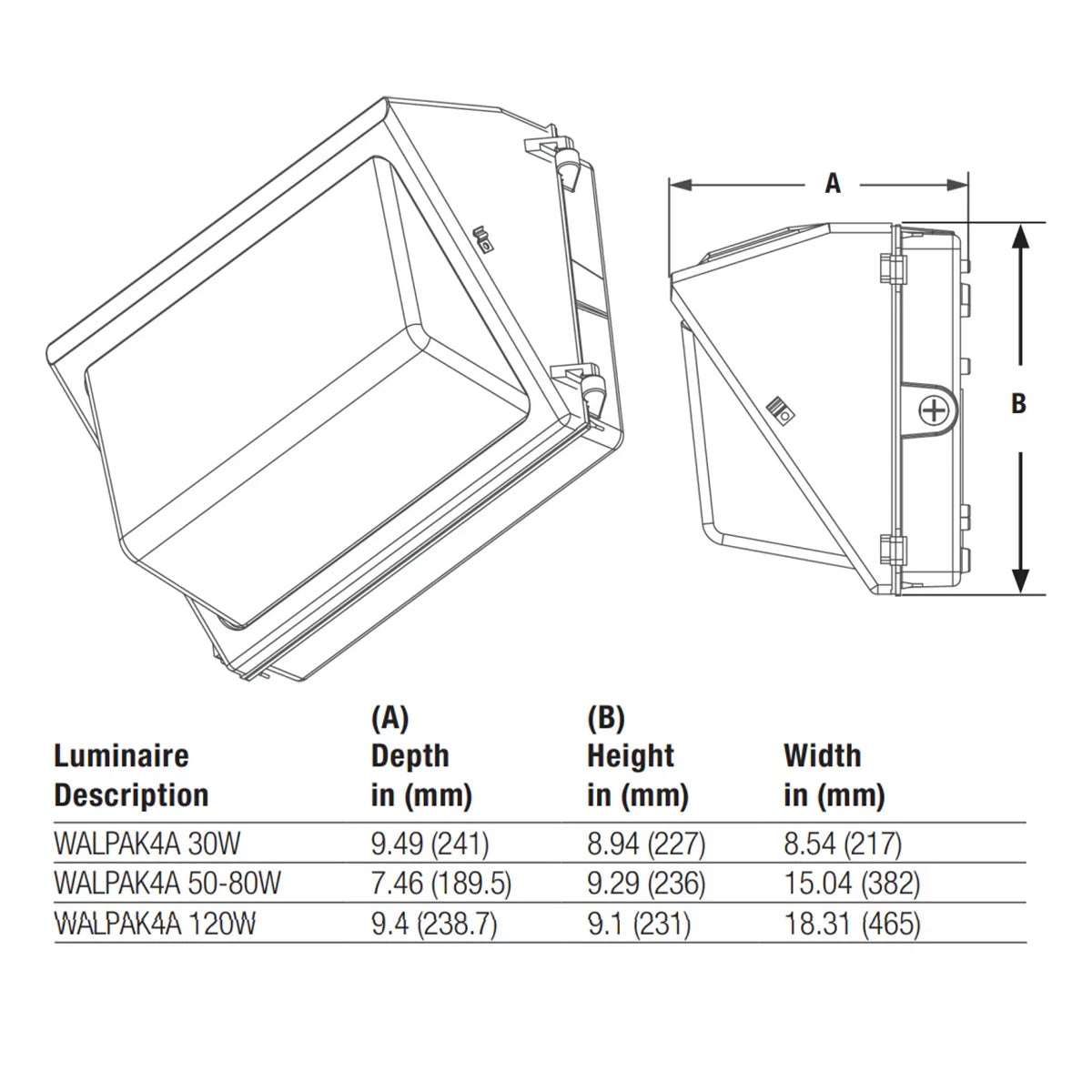 A

B

| Luminaire Description | (A) Depth in (mm) | (B) Height in (mm) | Width in (mm) |
|---|---|---|---|
| WALPAK4A 30W | 9.49 (241) | 8.94 (227) | 8.54 (217) |
| WALPAK4A 50-80W | 7.46 (189.5) | 9.29 (236) | 15.04 (382) |
| WALPAK4A 120W | 9.4 (238.7) | 9.1 (231) | 18.31 (465) |