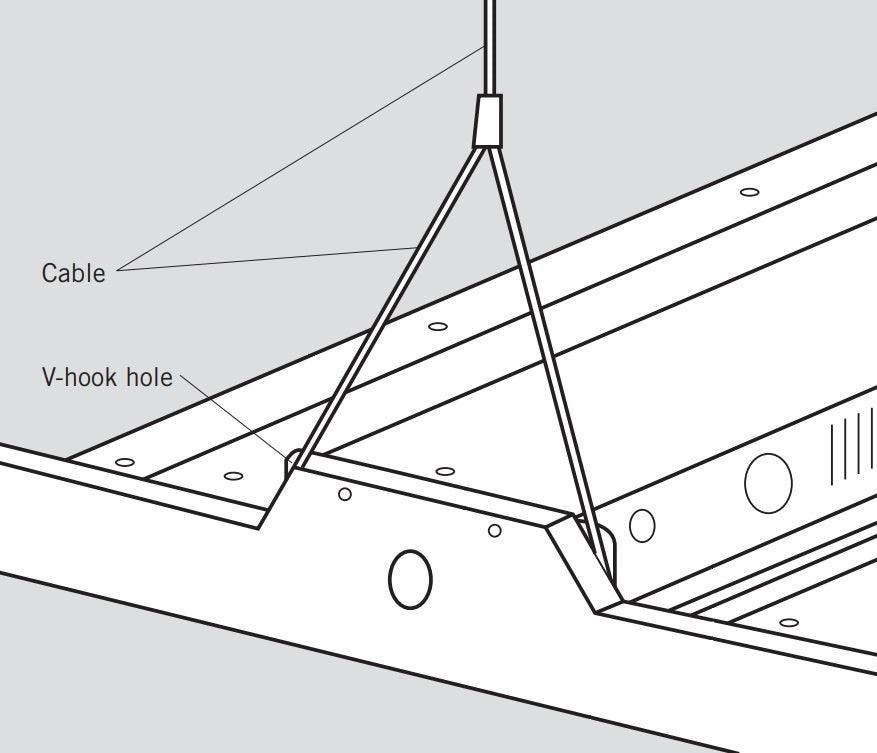 Cable

V-hook hole