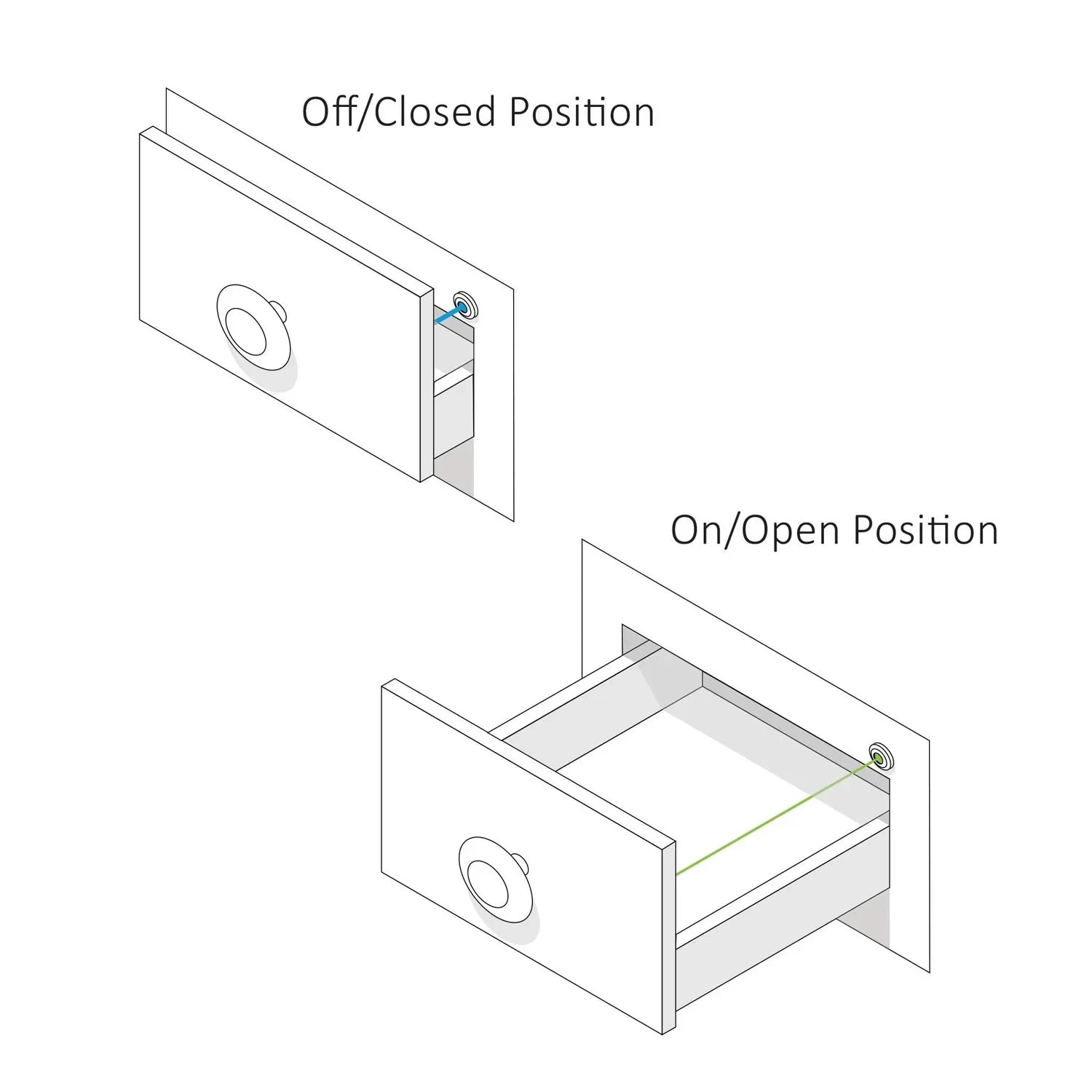 Off/Closed Position

On/Open Position