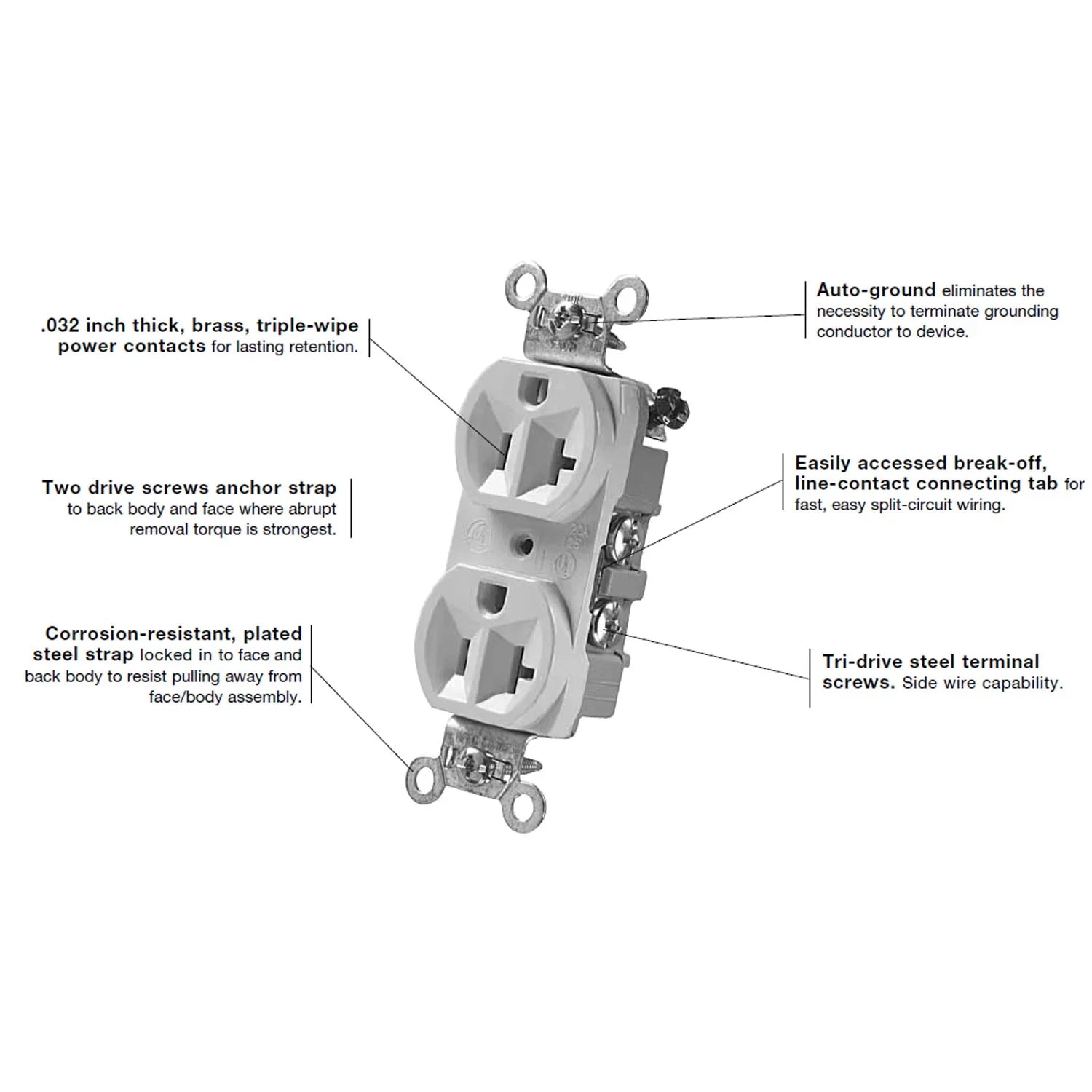 .032 inch thick, brass, triple-wipe power contacts for lasting retention.

Two drive screws anchor strap to back body and face where abrupt removal torque is strongest.

Corrosion-resistant, plated steel strap locked in to face and back body to resist pulling away from face/body assembly.

Auto-ground eliminates the necessity to terminate grounding conductor to device.

Easily accessed break-off, line-contact connecting tab for fast, easy split-circuit wiring.

Tri-drive steel terminal screws. Side wire capability.